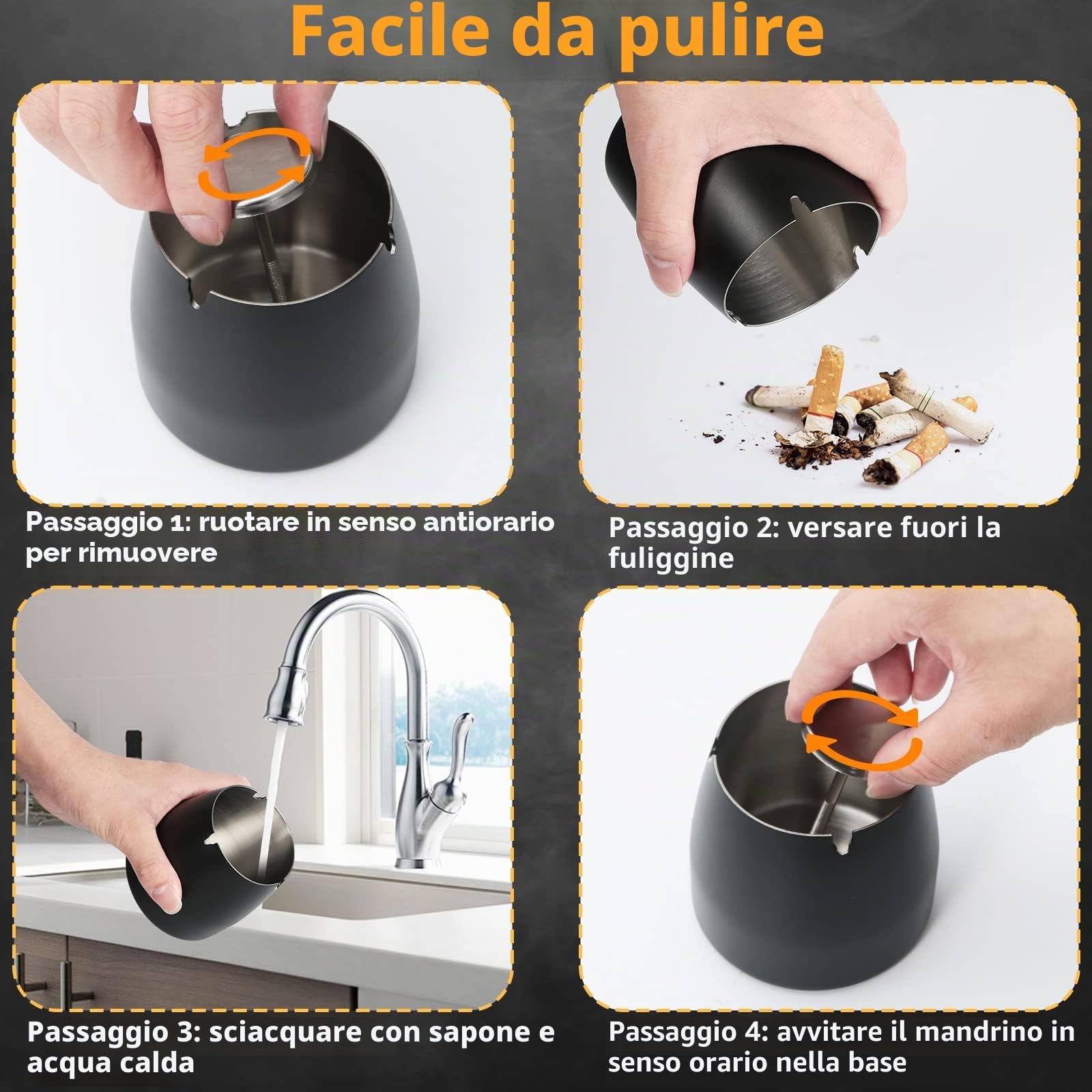 Facile da pulire

Passaggio 1: ruotare in senso antiorario per rimuovere

Passaggio 2: versare fuori la fuliggine

Passaggio 3: sciacquare con sapone e acqua calda

Passaggio 4: avvitare il mandrino in senso orario nella base