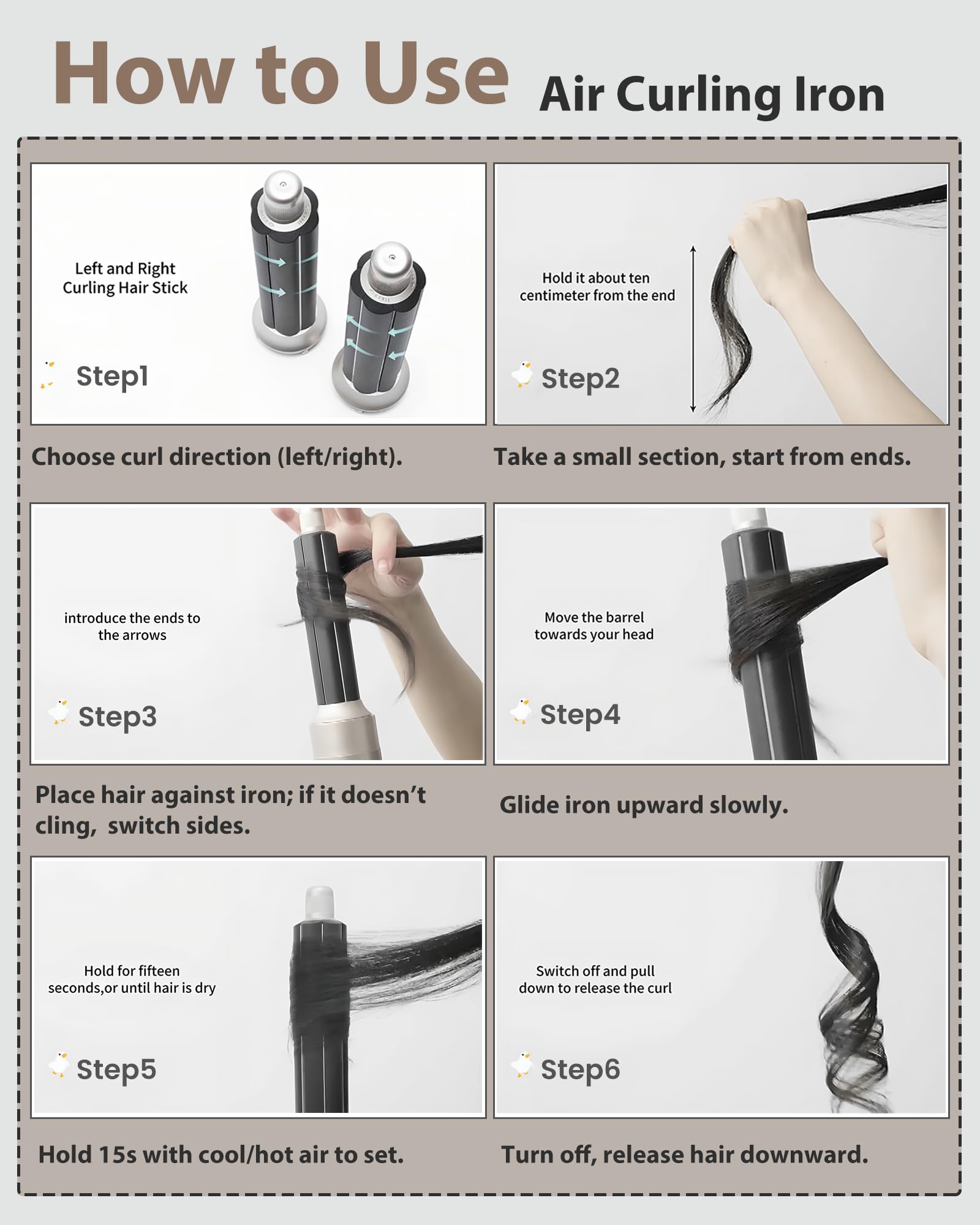 How to Use Air Curling Iron

Left and Right Curling Hair Stick

Step1

Choose curl direction (left/right).

Hold it about ten centimeter from the end

Step2

Take a small section, start from ends.

introduce the ends to the arrows

Step3

Place hair against iron; if it doesn't cling,  switch sides.

Move the barrel towards your head

Step4

Glide iron upward slowly.

Hold for fifteen seconds,or until hair is dry

Step5

Hold 15s with cool/hot air to set.

Switch off and pull down to release the curl

Step6

Turn off, release hair downward.