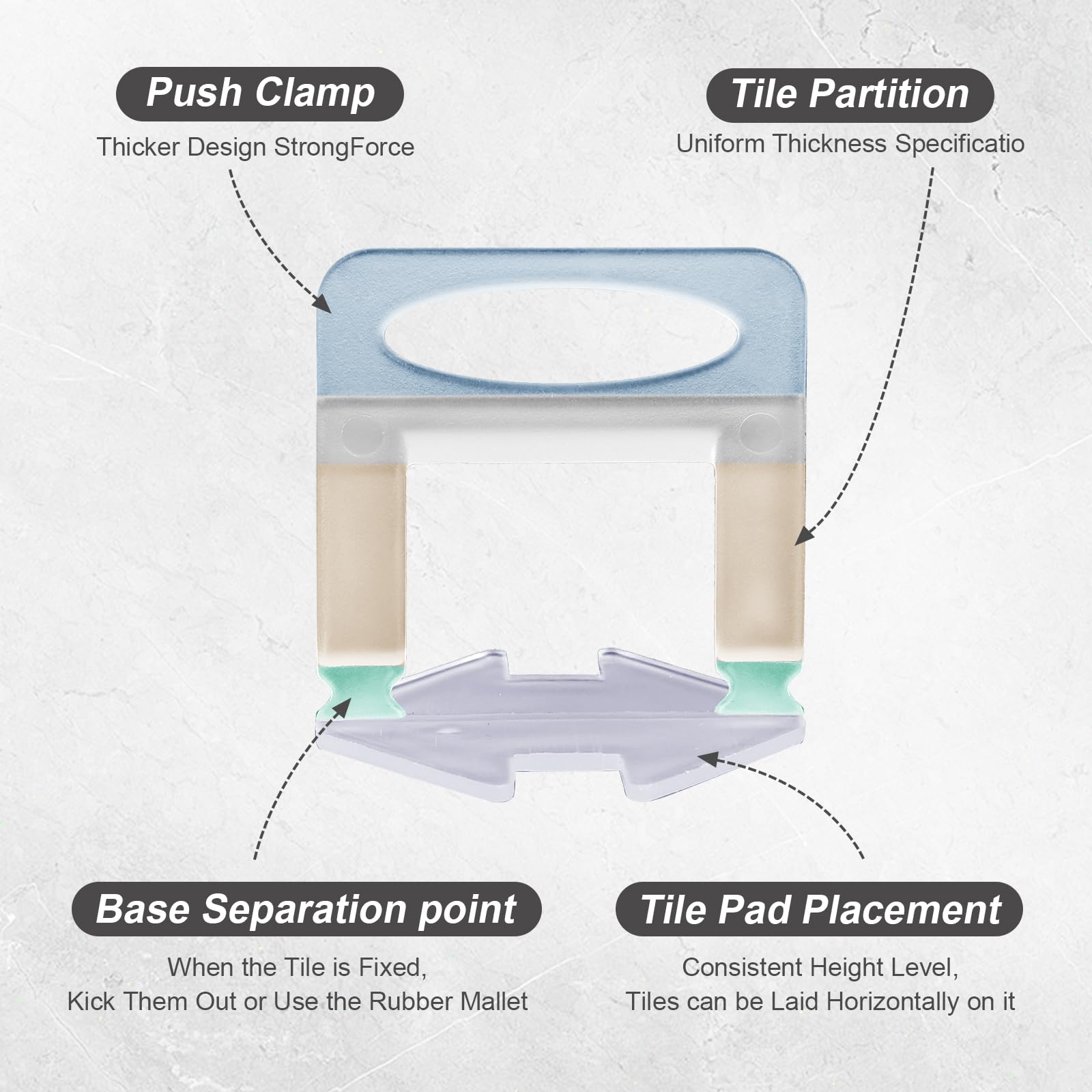 Push Clamp

Thicker Design StrongForce

Tile Partition

Uniform Thickness Specificatio

Base Separation point

When the Tile is Fixed,
Kick Them Out or Use the Rubber Mallet

Tile Pad Placement

Consistent Height Level,
Tiles can be Laid Horizontally on it