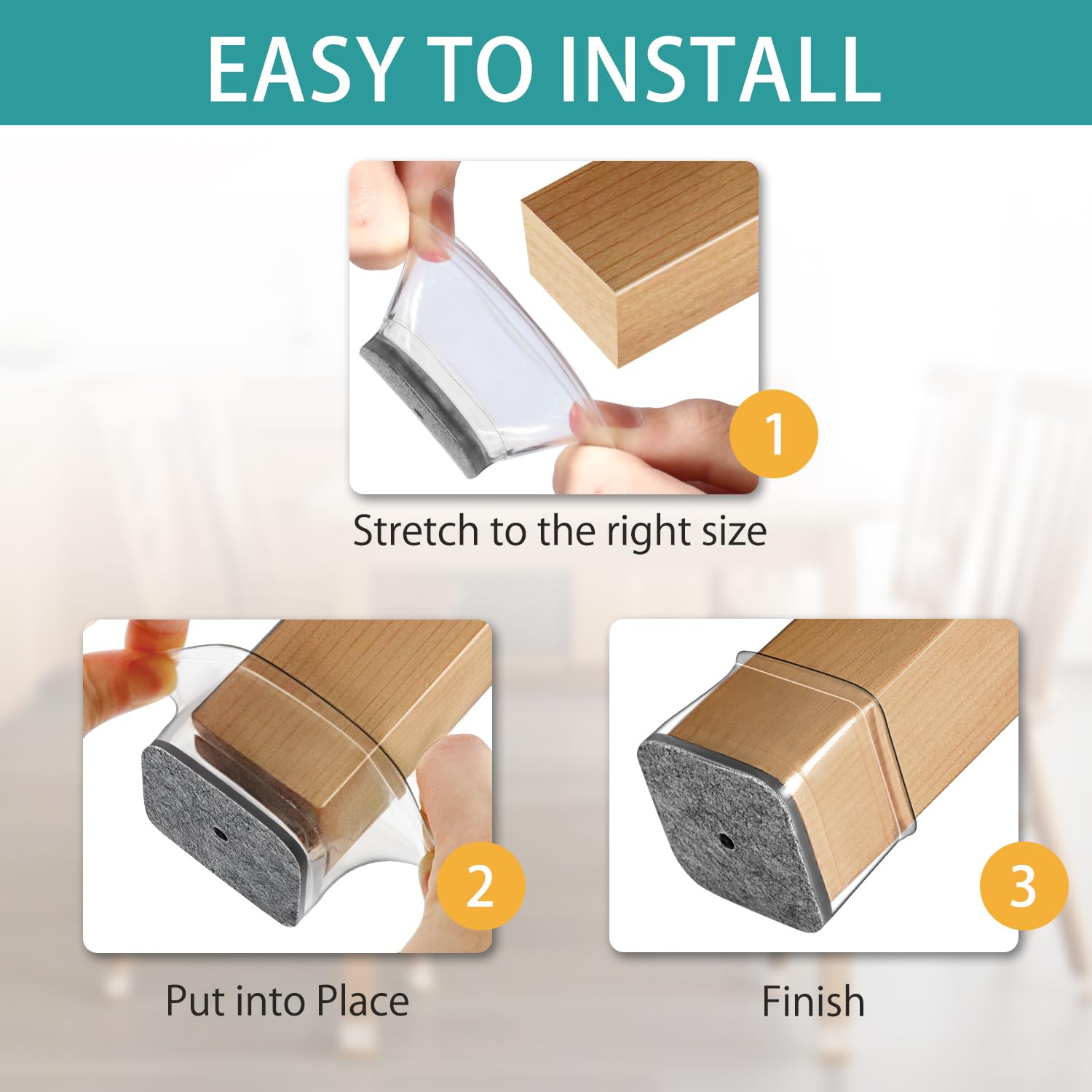 EASY TO INSTALL

1

Stretch to the right size

2

Put into Place

3

Finish