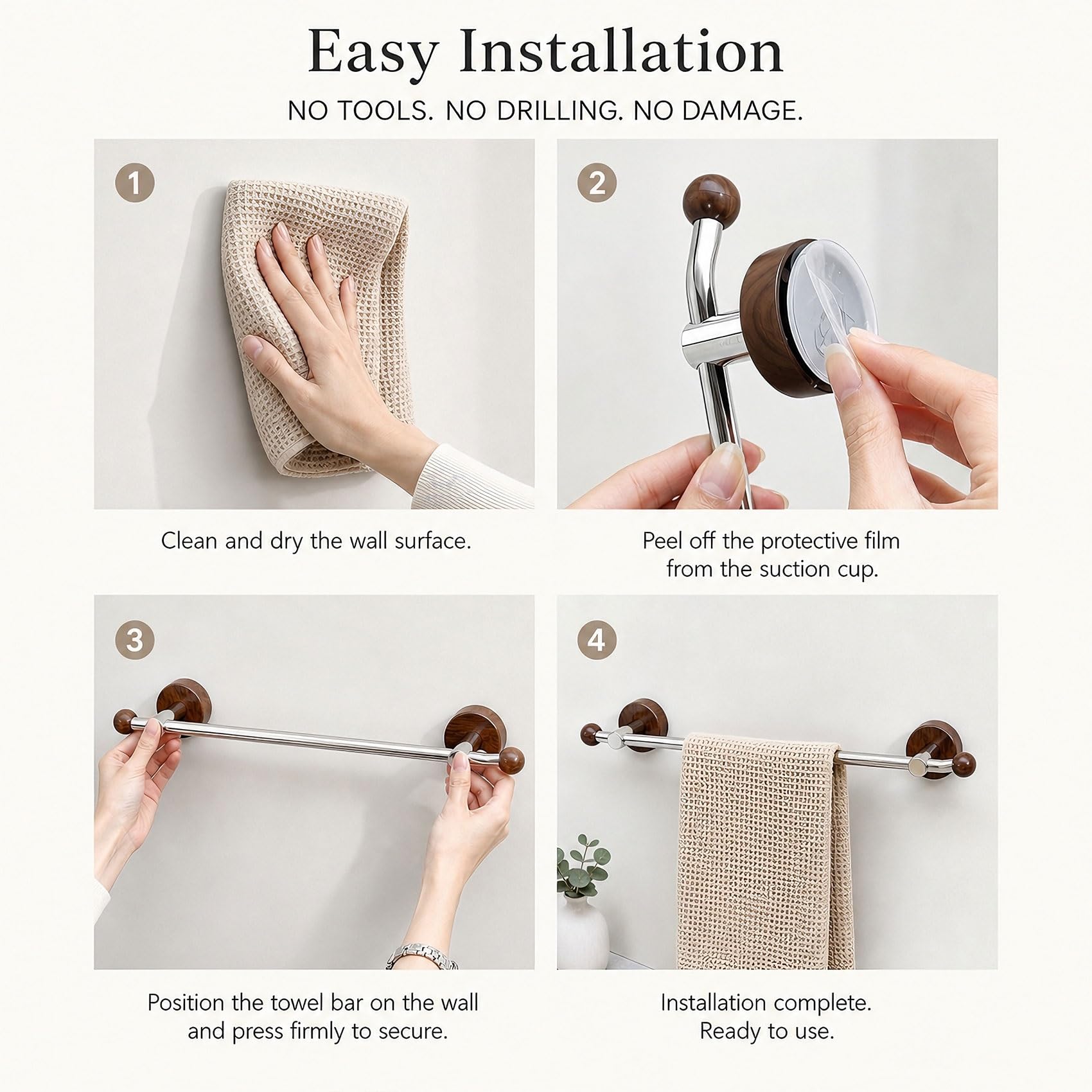 Easy Installation

NO TOOLS. NO DRILLING. NO DAMAGE.

1

Clean and dry the wall surface.

2

Peel off the protective film from the suction cup.

3

Position the towel bar on the wall and press firmly to secure.

4

Installation complete. Ready to use.