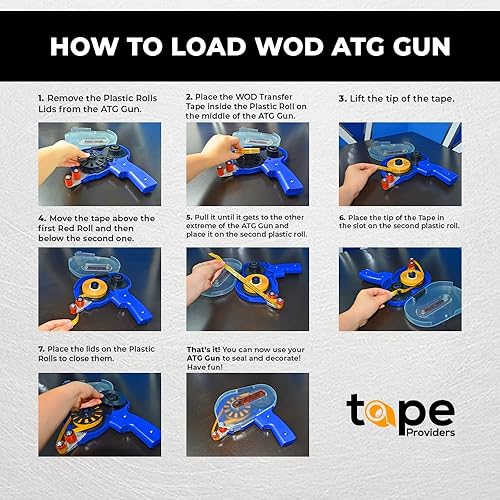 HOW TO LOAD WOD ATG GUN

1. Remove the Plastic Rolls Lids from the ATG Gun.

2. Place the WOD Transfer Tape inside the Plastic Roll on the middle of the ATG Gun.

3. Lift the tip of the tape.

4. Move the tape above the first Red Roll and then below the second one.

5. Pull it until it gets to the other extreme of the ATG Gun and place it on the second plastic roll.

6. Place the tip of the Tape in the slot on the second plastic roll.

7. Place the lids on the Plastic Rolls to close them.

That's it! You can now use your ATG Gun to seal and decorate! Have fun!

tape Providers