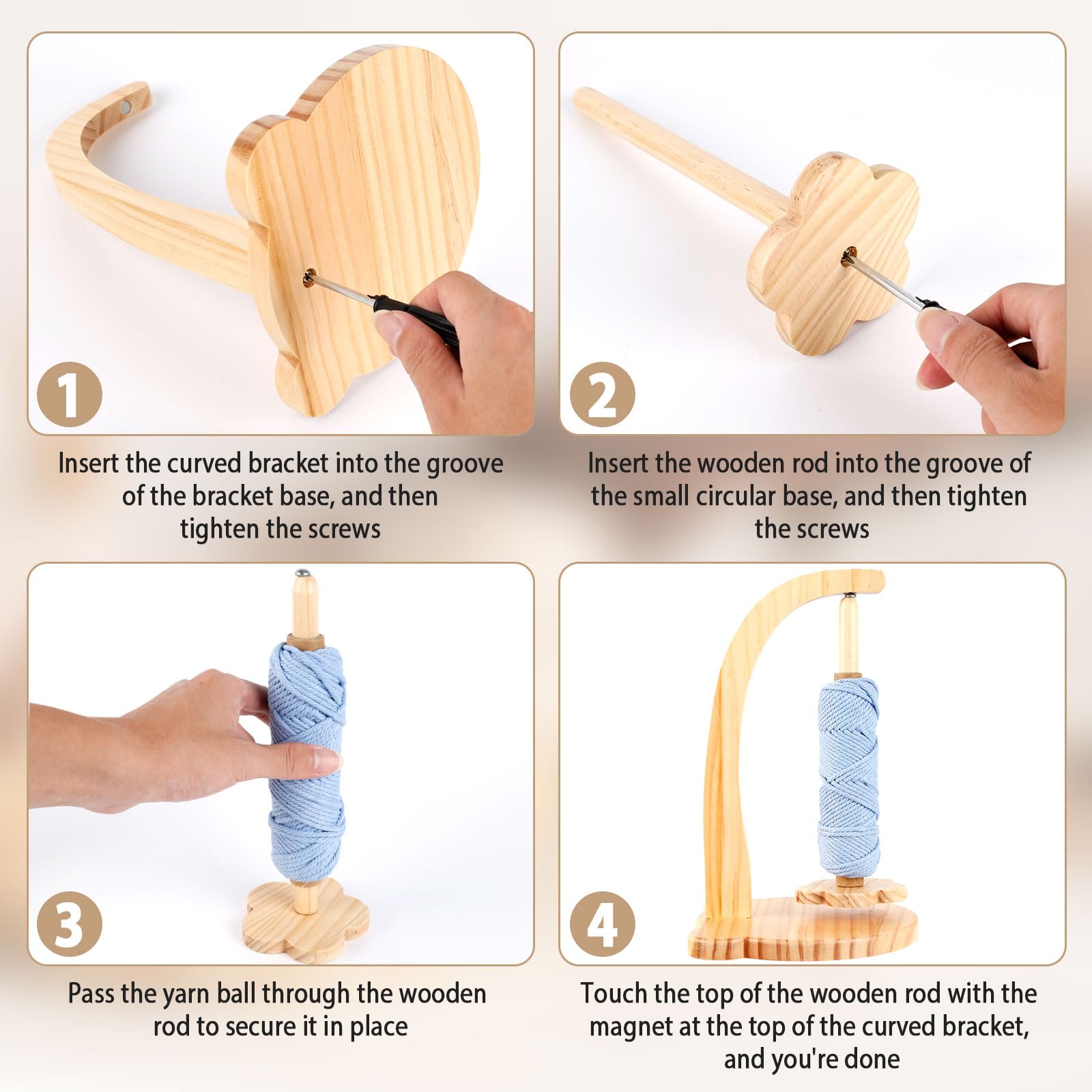 1

Insert the curved bracket into the groove of the bracket base, and then tighten the screws

2

Insert the wooden rod into the groove of the small circular base, and then tighten the screws

3

Pass the yarn ball through the wooden rod to secure it in place

4

Touch the top of the wooden rod with the magnet at the top of the curved bracket, and you're done