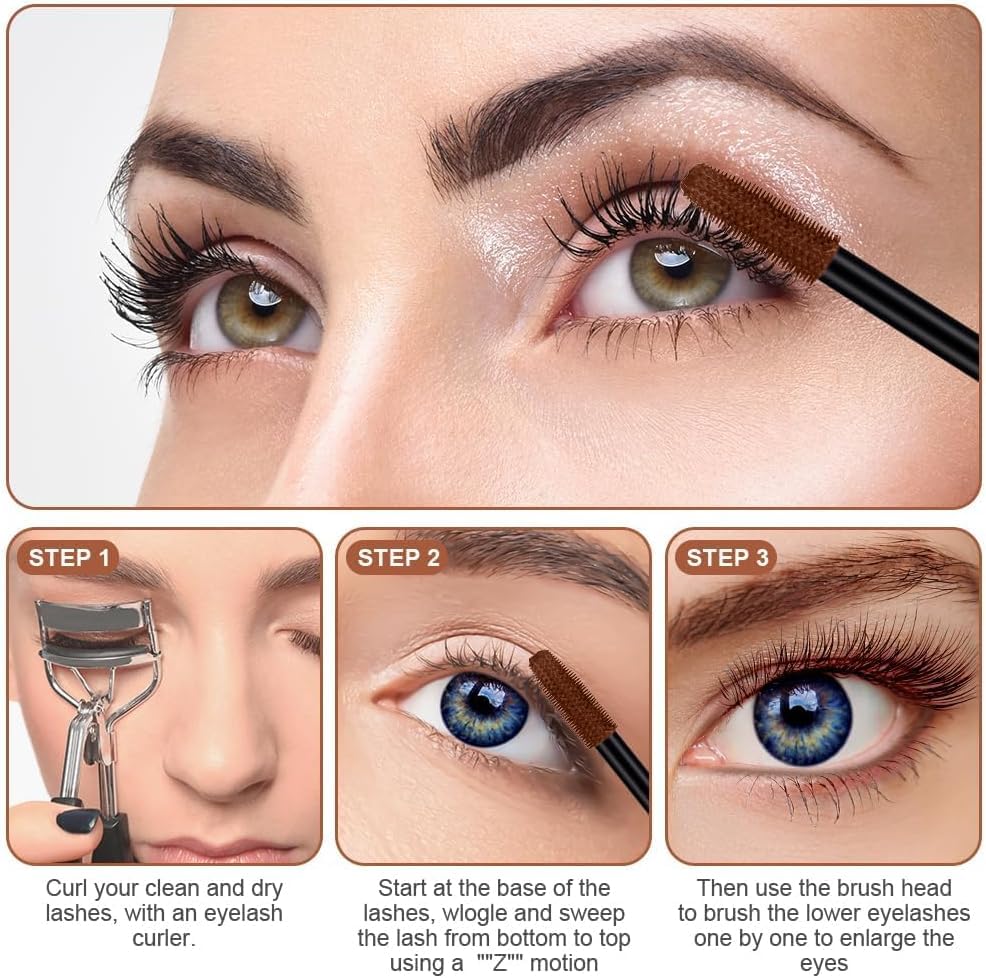 STEP 1

Curl your clean and dry lashes, with an eyelash curler.

STEP 2

Start at the base of the lashes, wlogle and sweep the lash from bottom to top using a ""Z"" motion

STEP 3

Then use the brush head to brush the lower eyelashes one by one to enlarge the eyes