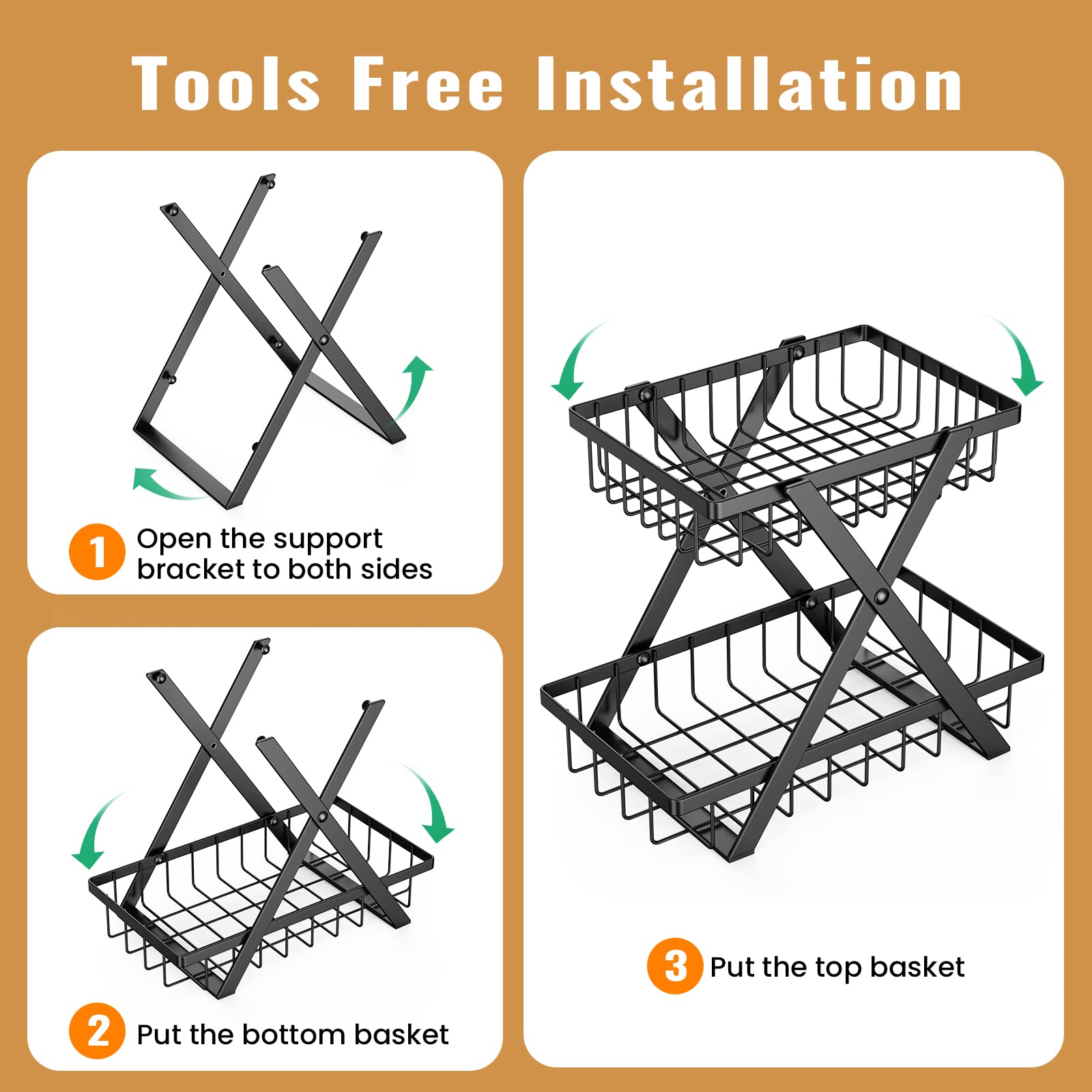 Tools Free Installation

1 Open the support bracket to both sides

2 Put the bottom basket

3 Put the top basket