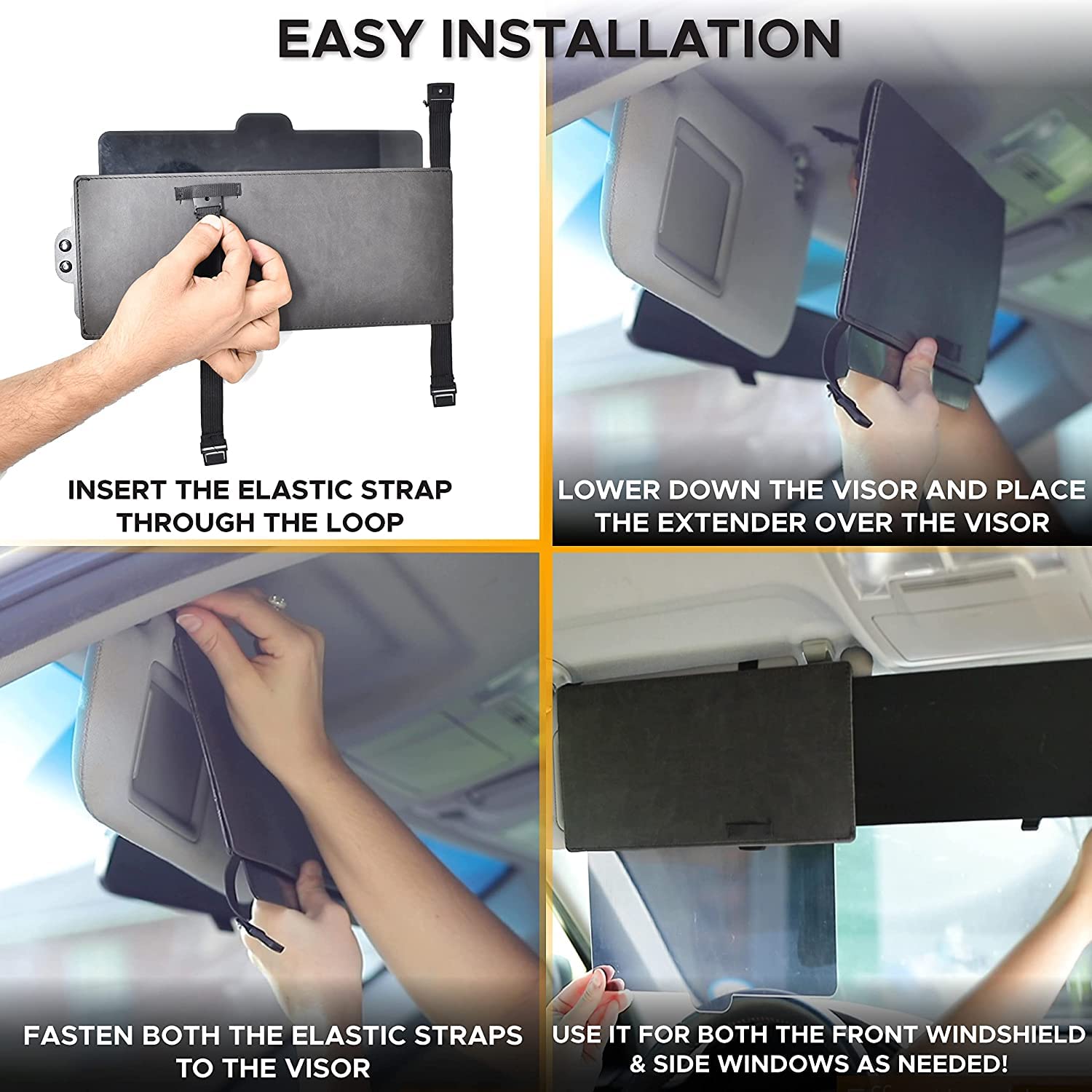 EASY INSTALLATION

INSERT THE ELASTIC STRAP THROUGH THE LOOP

LOWER DOWN THE VISOR AND PLACE THE EXTENDER OVER THE VISOR

FASTEN BOTH THE ELASTIC STRAPS TO THE VISOR

USE IT FOR BOTH THE FRONT WINDSHIELD & SIDE WINDOWS AS NEEDED!