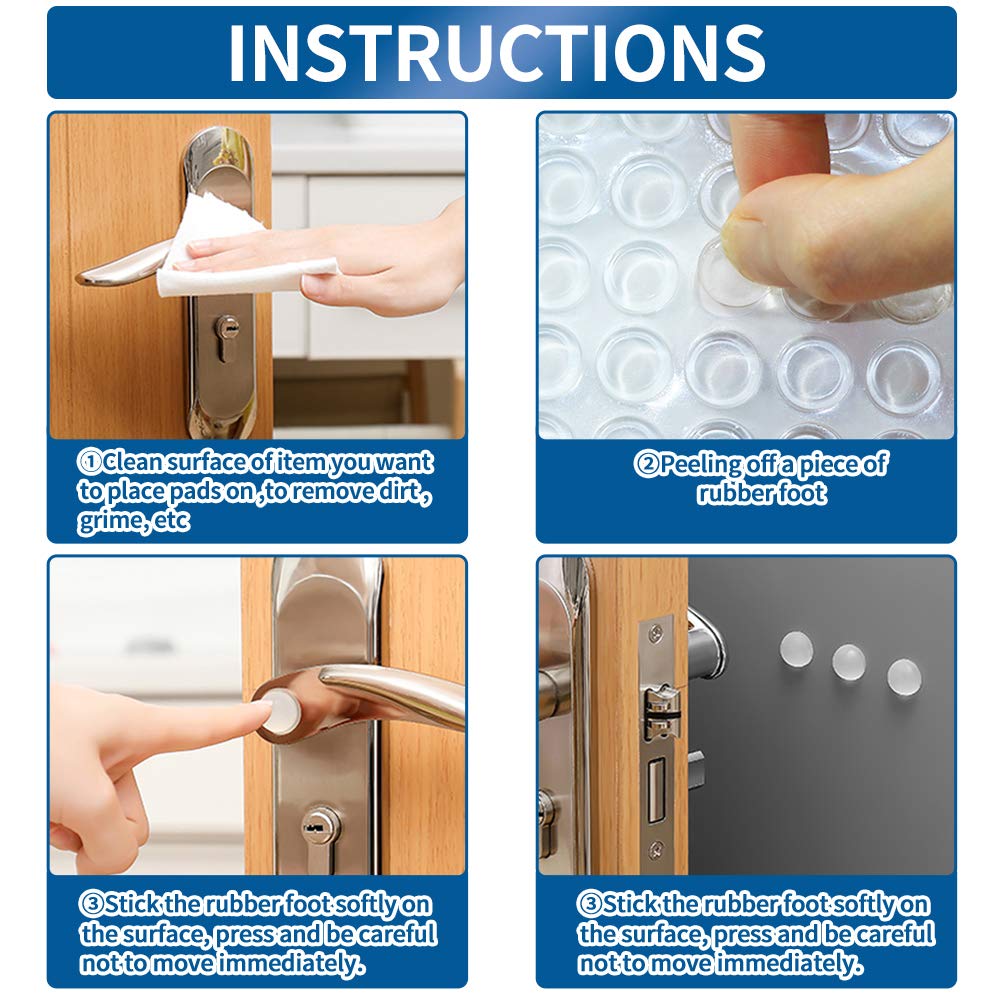 INSTRUCTIONS

①Clean surface of item you want to place pads on ,to remove dirt , grime, etc

②Peeling off a piece of rubber foot

③Stick the rubber foot softly on the surface, press and be careful not to move immediately.

③Stick the rubber foot softly on the surface, press and be careful not to move immediately.