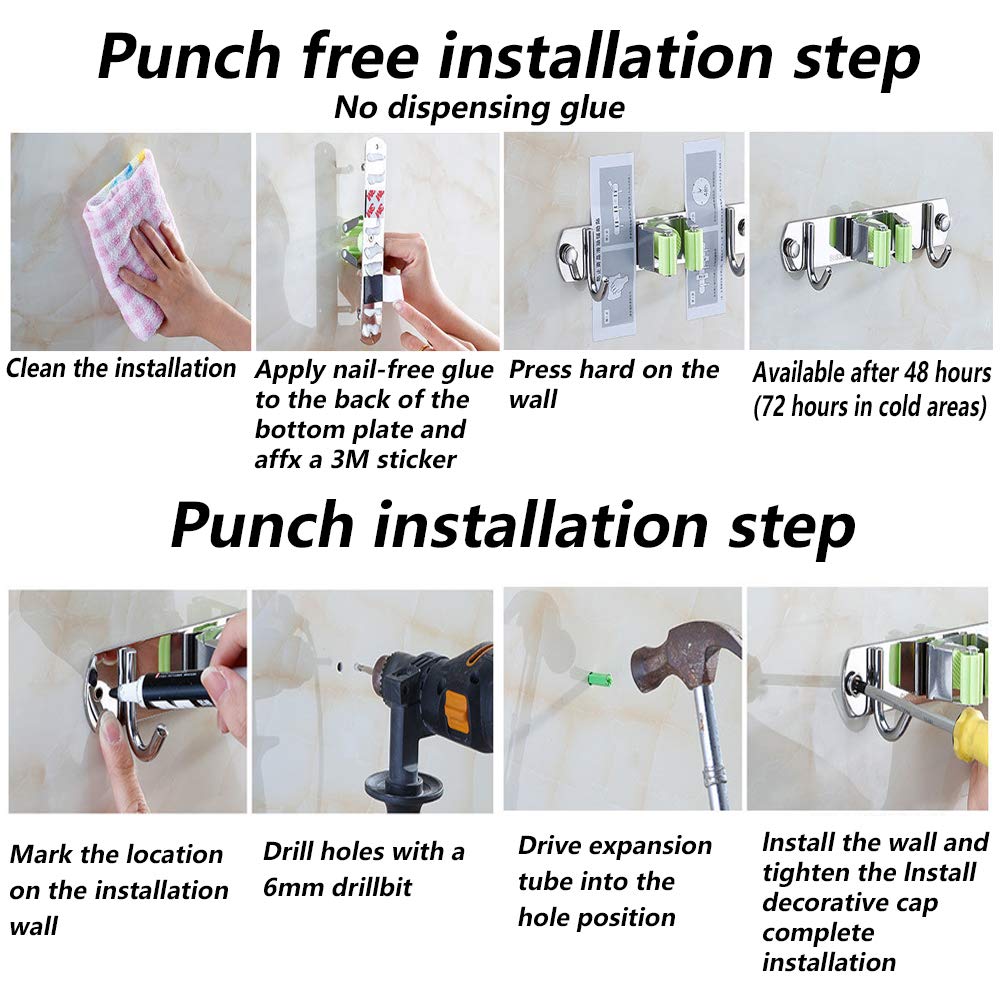 Punch free installation step
No dispensing glue

Clean the installation

Apply nail-free glue to the back of the bottom plate and affx a 3M sticker

Press hard on the wall

Available after 48 hours (72 hours in cold areas)

Punch installation step

Mark the location on the installation wall

Drill holes with a 6mm drillbit

Drive expansion tube into the hole position

Install the wall and tighten the Install decorative cap complete installation