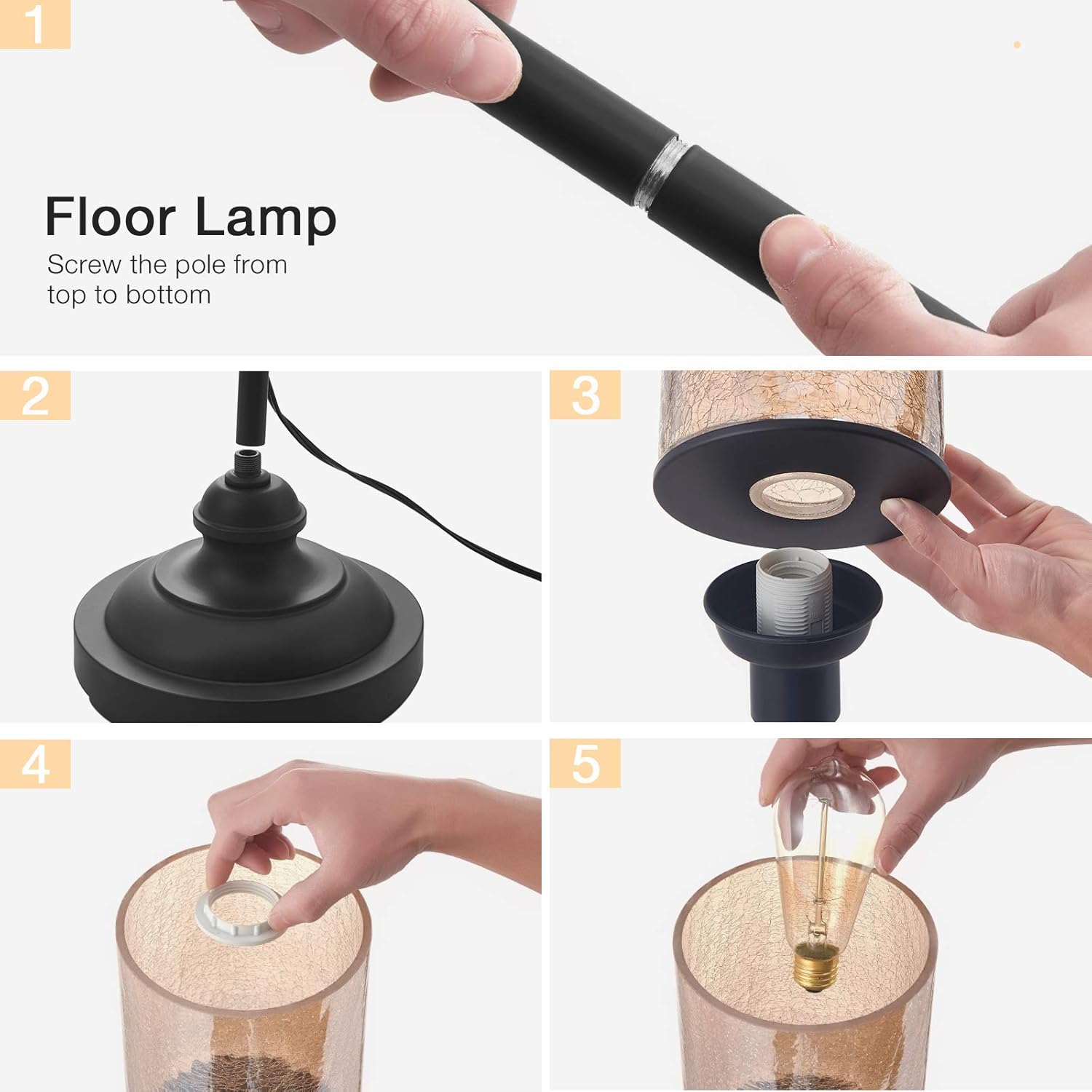 1

Floor Lamp

Screw the pole from top to bottom

2

3

4

5