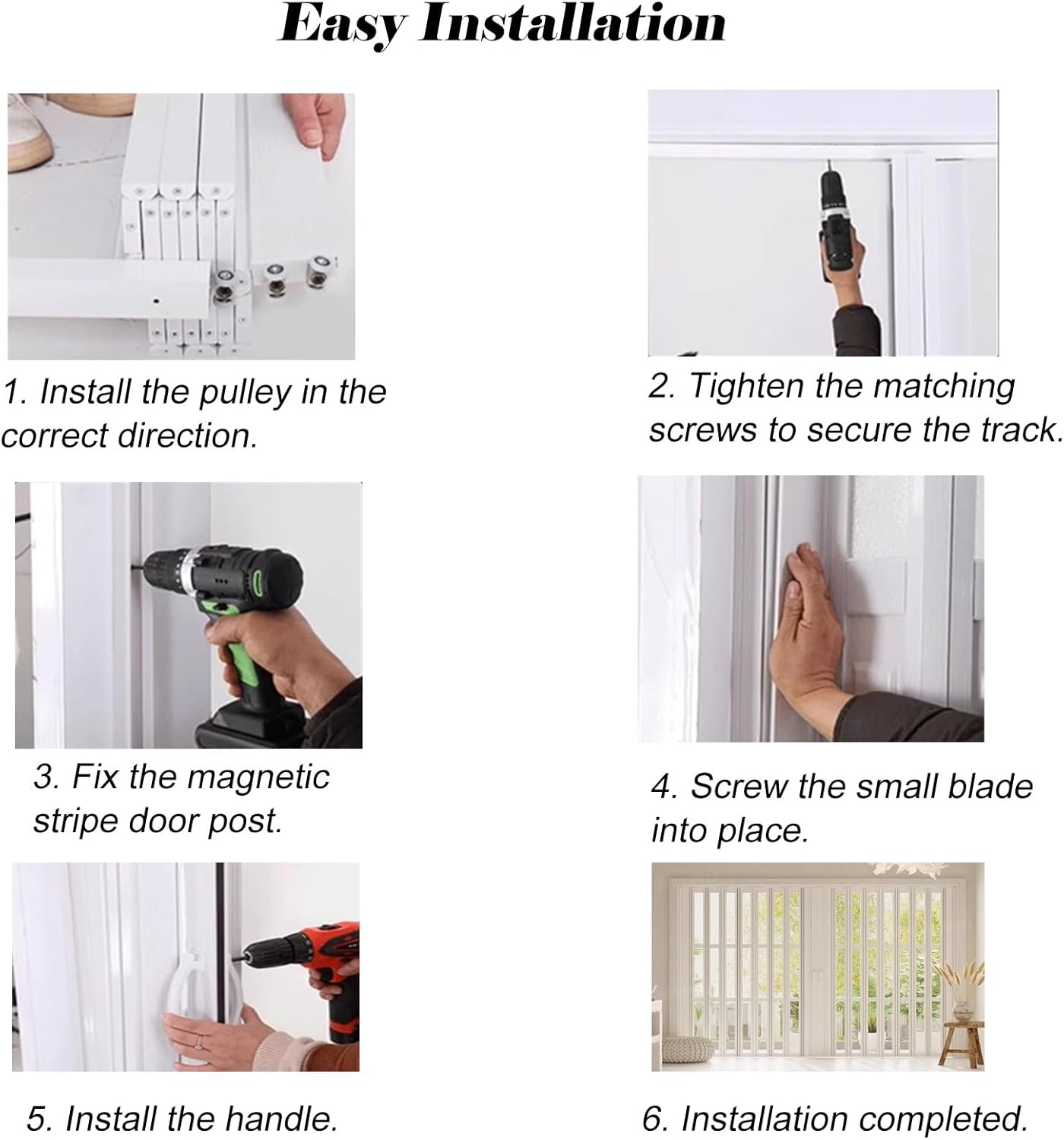 Easy Installation

1. Install the pulley in the correct direction.

2. Tighten the matching screws to secure the track.

3. Fix the magnetic stripe door post.

4. Screw the small blade into place.

5. Install the handle.

6. Installation completed.