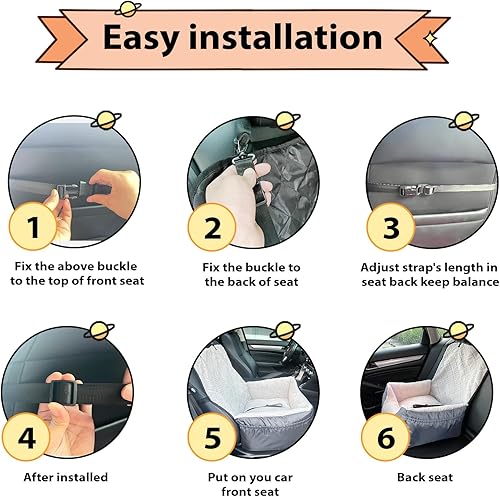 Easy installation

1

Fix the above buckle to the top of front seat

2

Fix the buckle to the back of seat

3

Adjust strap's length in seat back keep balance

4

After installed

5

Put on you car front seat

6

Back seat