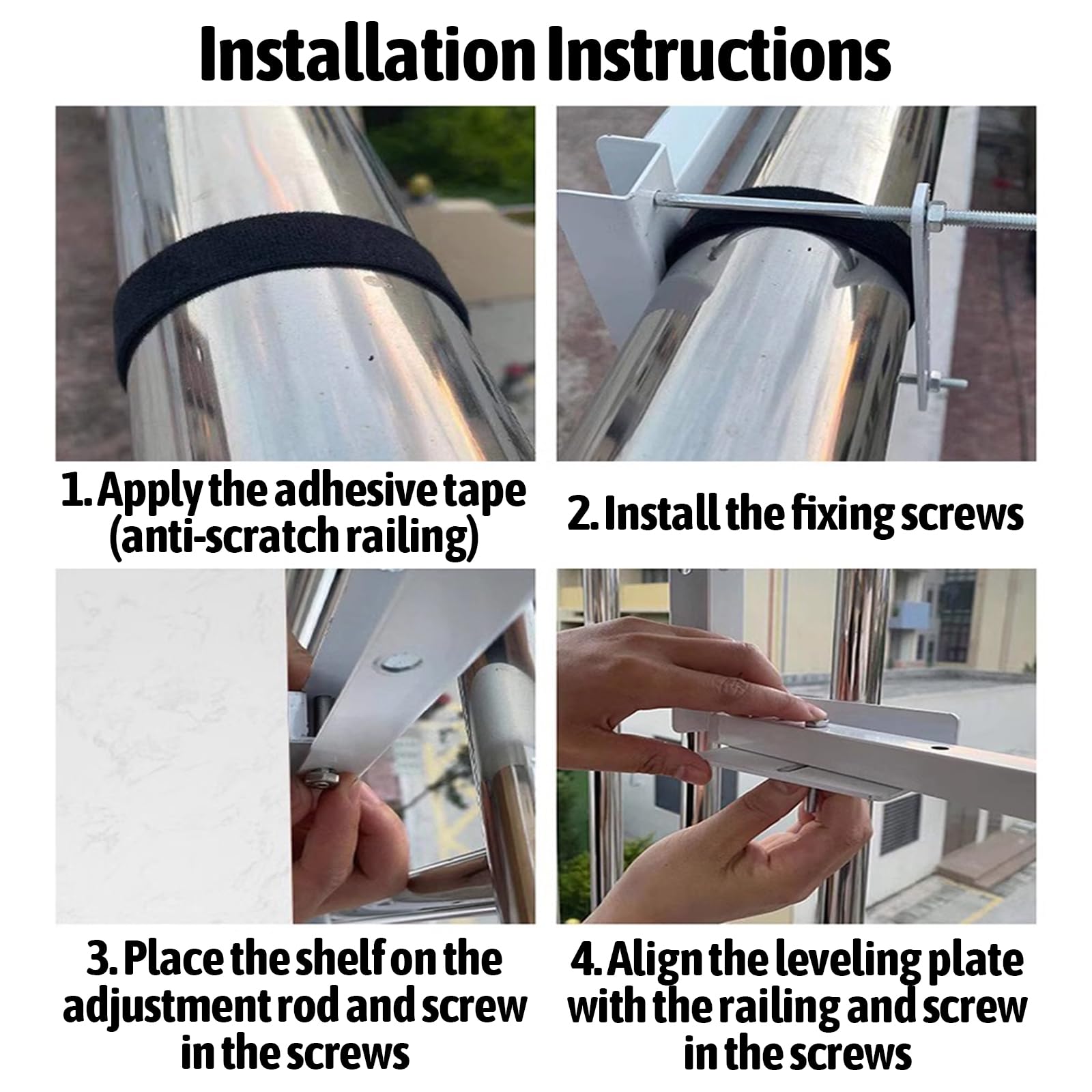 Installation Instructions

1. Apply the adhesive tape (anti-scratch railing)

2. Install the fixing screws

3. Place the shelf on the adjustment rod and screw in the screws

4. Align the leveling plate with the railing and screw in the screws