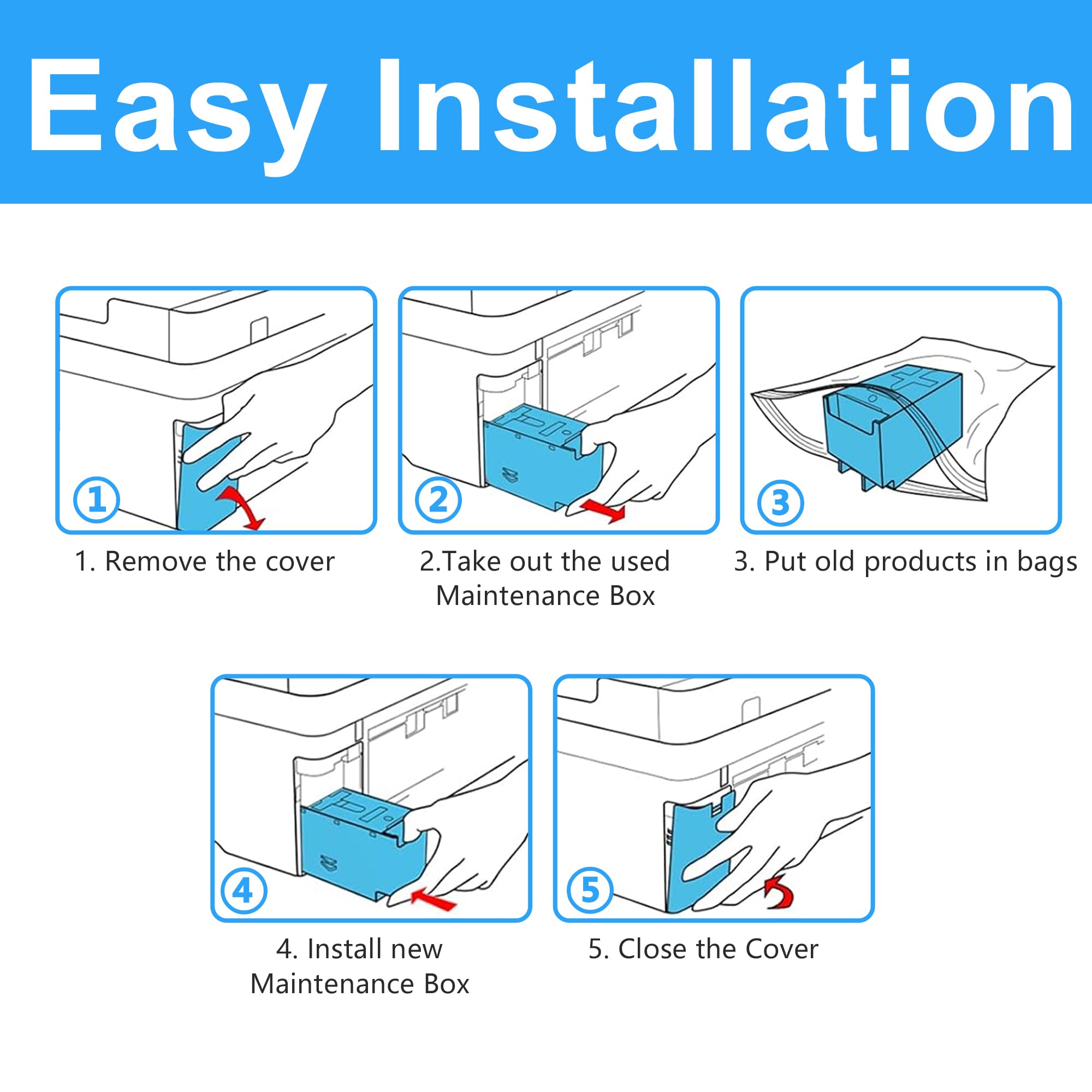 Easy Installation

1

1. Remove the cover

2

2.Take out the used Maintenance Box

3

3. Put old products in bags

4

4. Install new Maintenance Box

5

5. Close the Cover