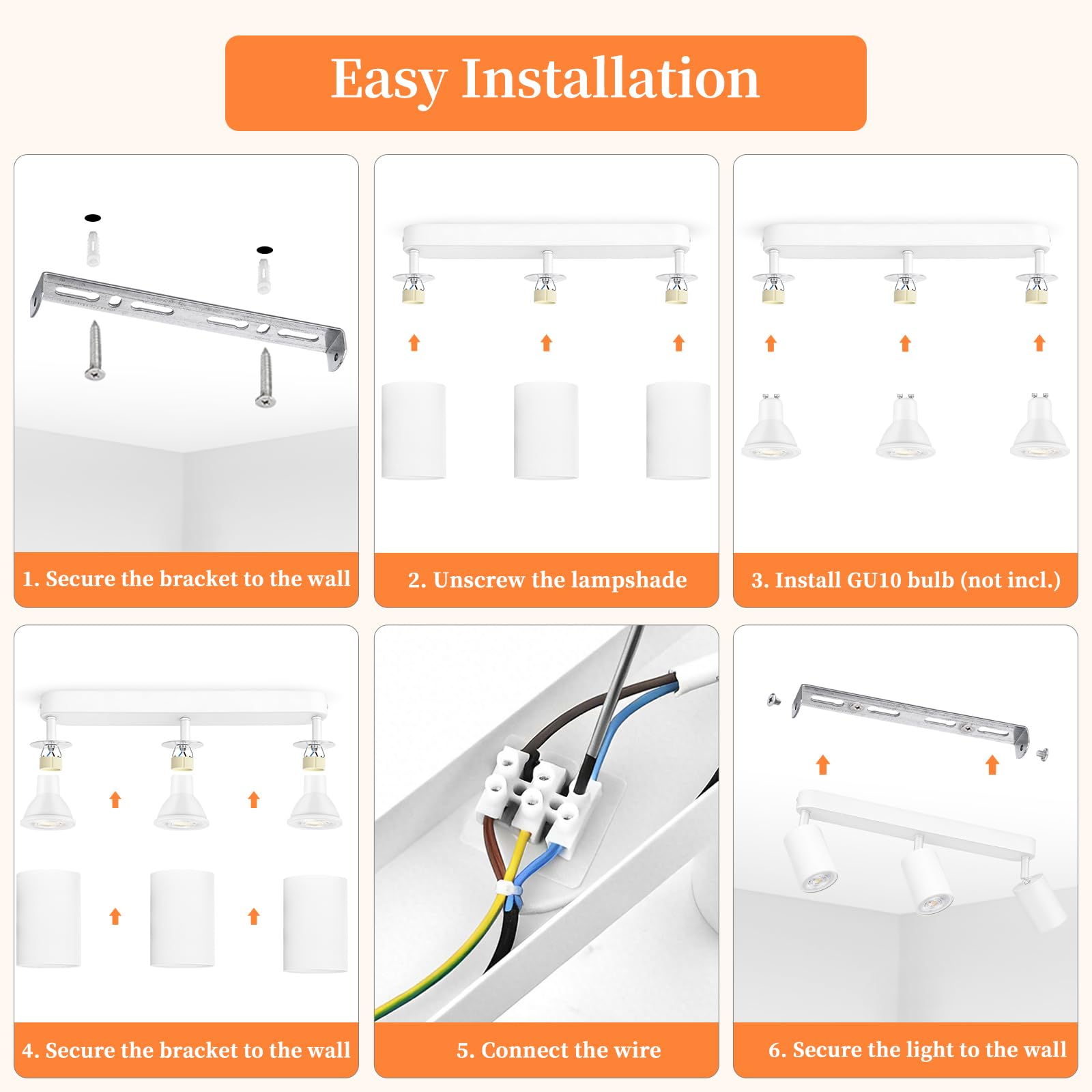 Easy Installation

1. Secure the bracket to the wall

2. Unscrew the lampshade

3. Install GU10 bulb (not incl.)

4. Secure the bracket to the wall

5. Connect the wire

6. Secure the light to the wall