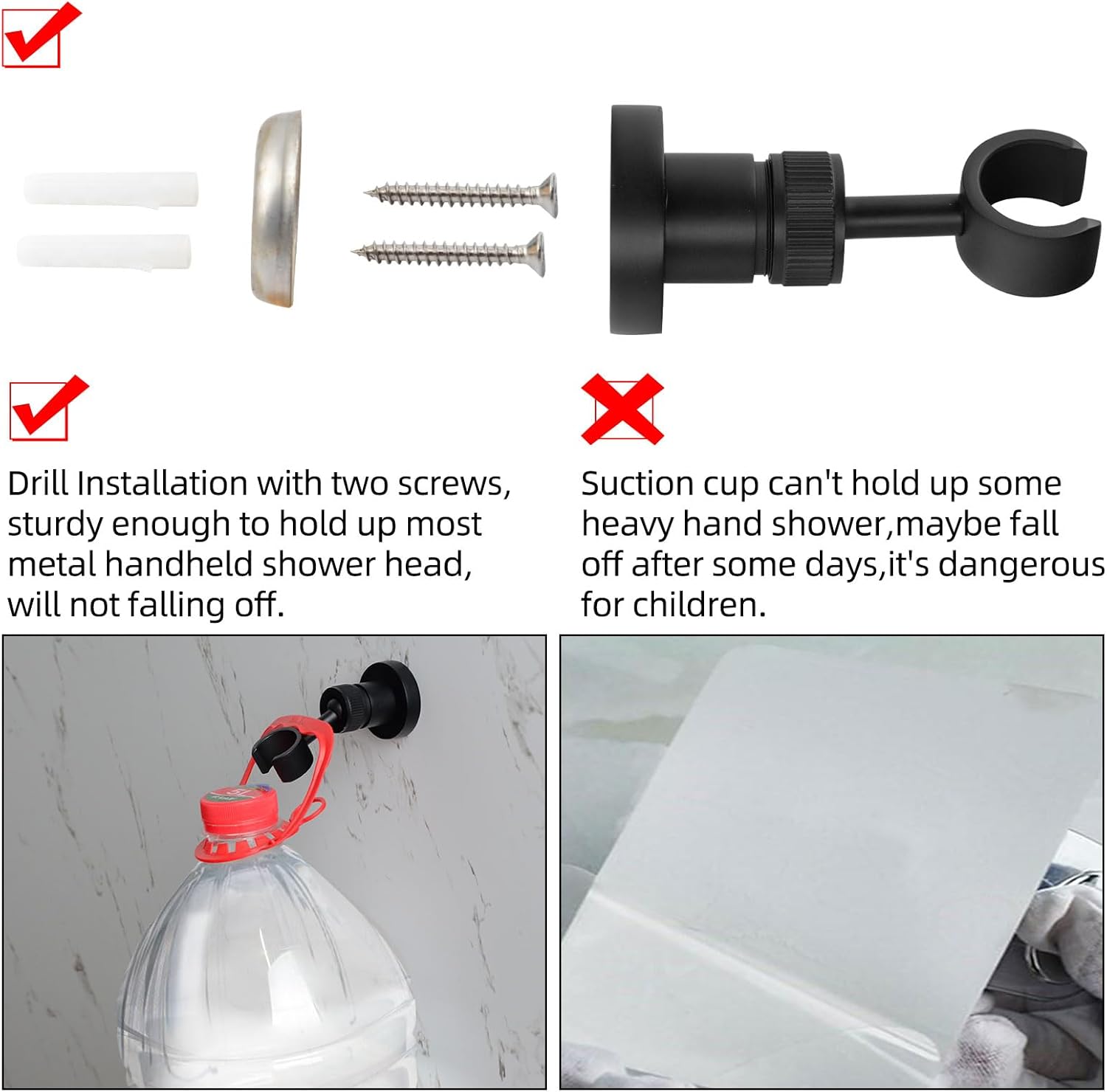 Drill Installation with two screws, sturdy enough to hold up most metal handheld shower head, will not falling off.

Suction cup can't hold up some heavy hand shower,maybe fall off after some days,it's dangerous for children.

5L