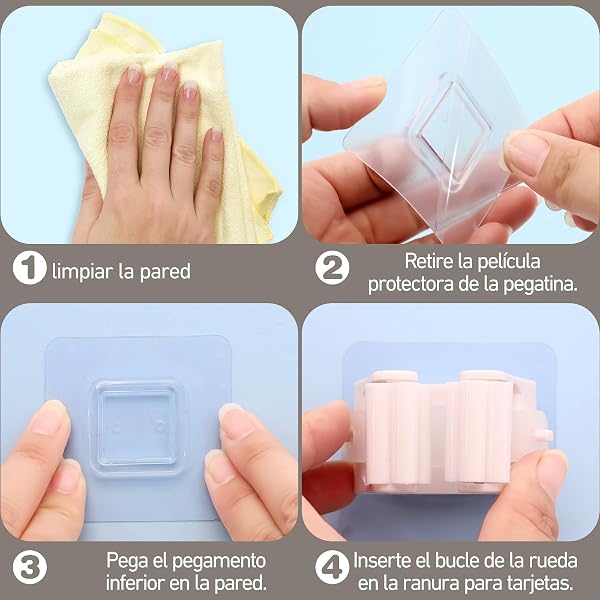 1 limpiar la pared

2 Retire la película protectora de la pegatina.

3 Pega el pegamento inferior en la pared.

4 Inserte el bucle de la rueda en la ranura para tarjetas.