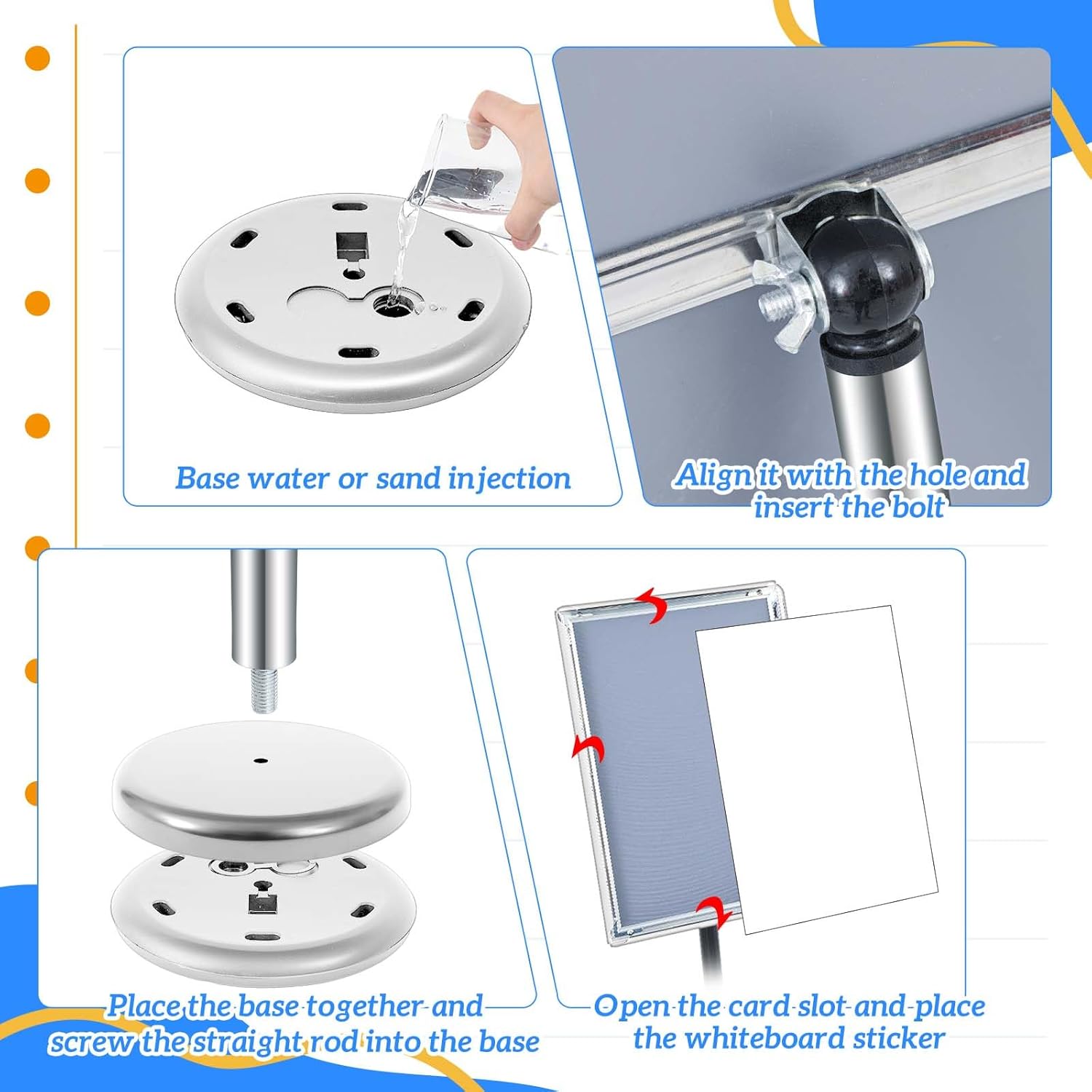 Base water or sand injection

Align it with the hole and insert the bolt

Place the base together and screw the straight rod into the base

Open the card slot and place the whiteboard sticker