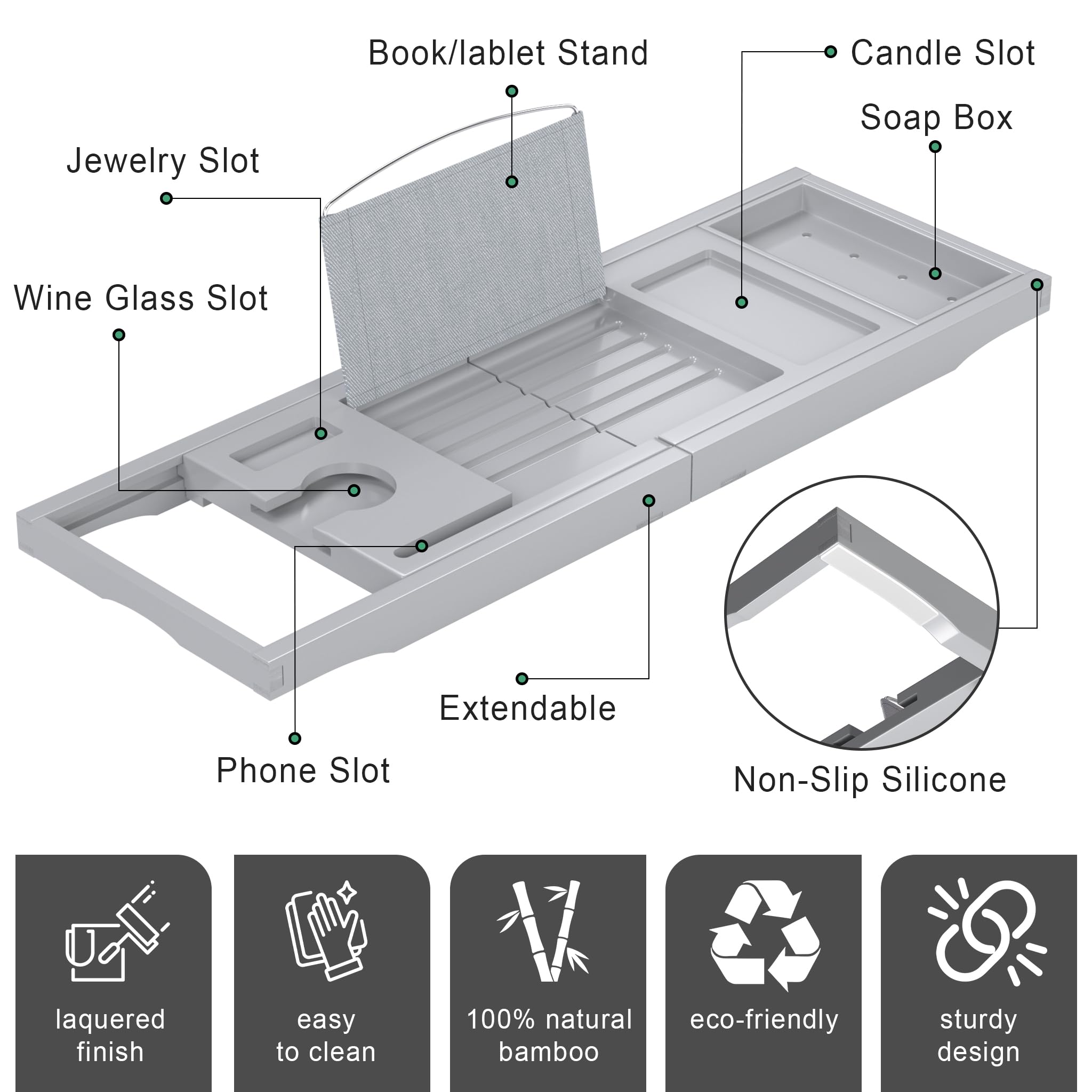 Book/lablet Stand

Candle Slot

Soap Box

Jewelry Slot

Wine Glass Slot

Extendable

Phone Slot

Non-Slip Silicone

laquered finish

easy to clean

100% natural bamboo

eco-friendly

sturdy design