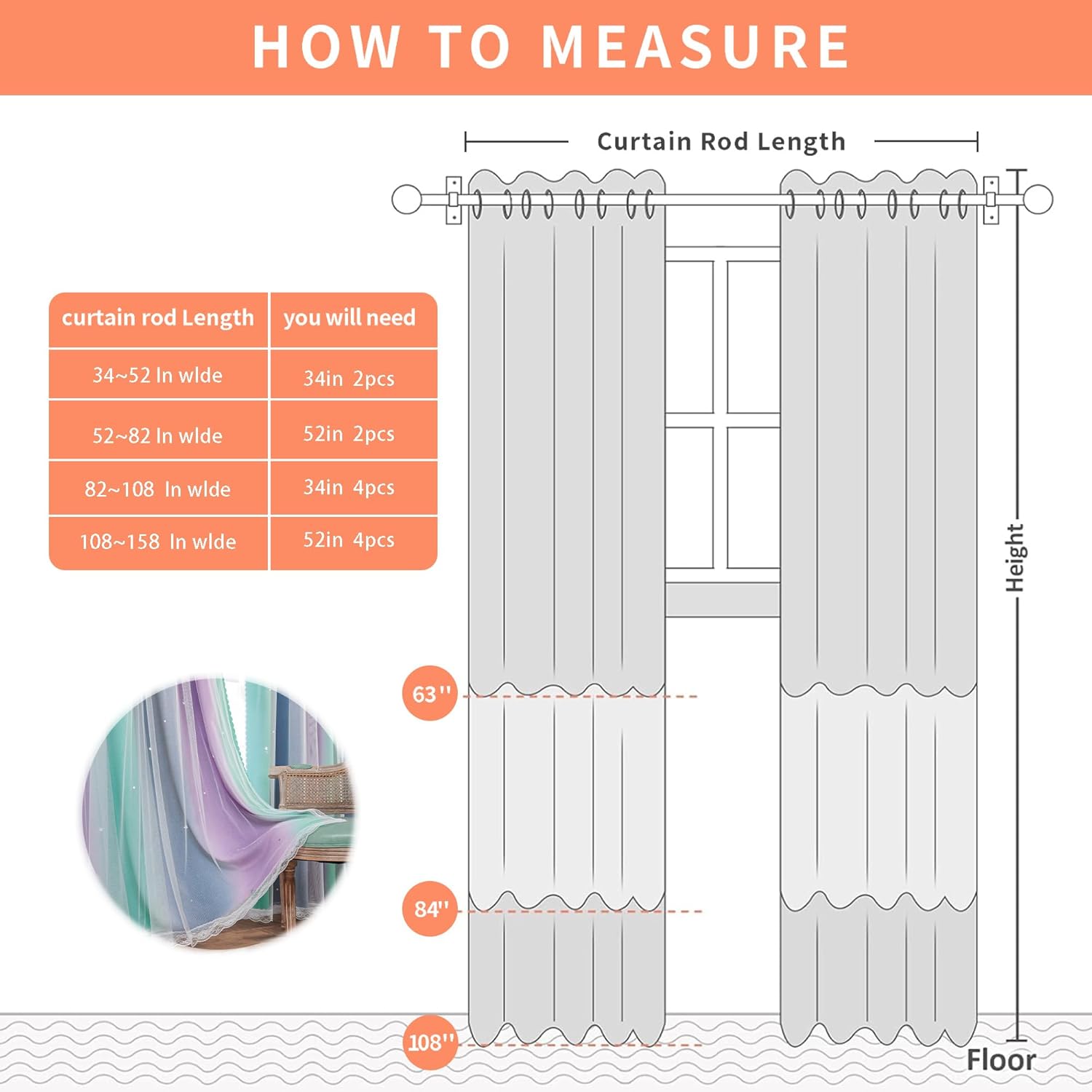 HOW TO MEASURE

Curtain Rod Length

| curtain rod Length | you will need |
|---|---|
| 34~52 In wlde | 34in 2pcs |
| 52~82 In wlde | 52in 2pcs |
| 82~108 In wlde | 34in 4pcs |
| 108~158 In wlde | 52in 4pcs |

Height

63''

84''

108''

Floor