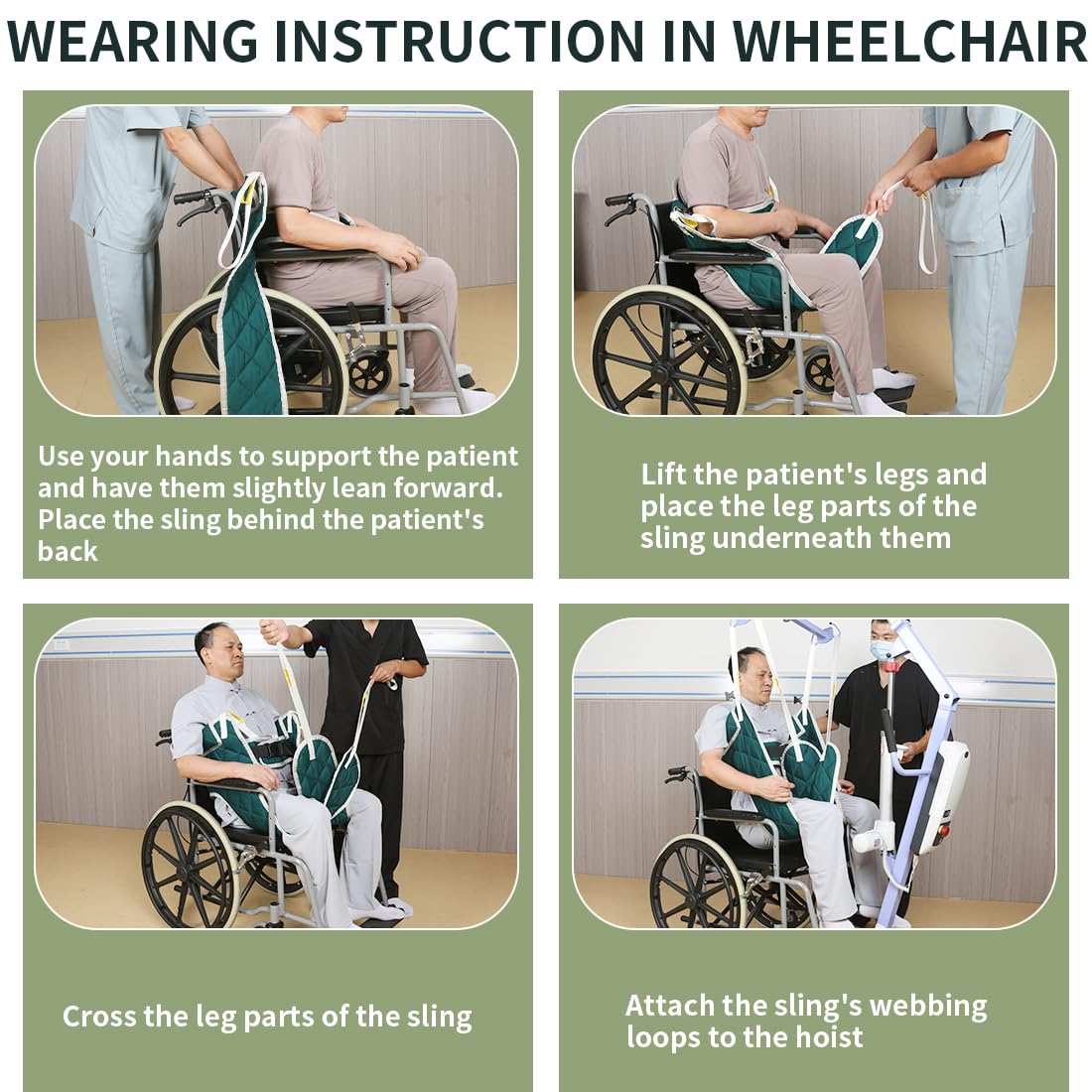 WEARING INSTRUCTION IN WHEELCHAIR

Use your hands to support the patient and have them slightly lean forward. Place the sling behind the patient's back

Lift the patient's legs and place the leg parts of the sling underneath them

Cross the leg parts of the sling

Attach the sling's webbing loops to the hoist