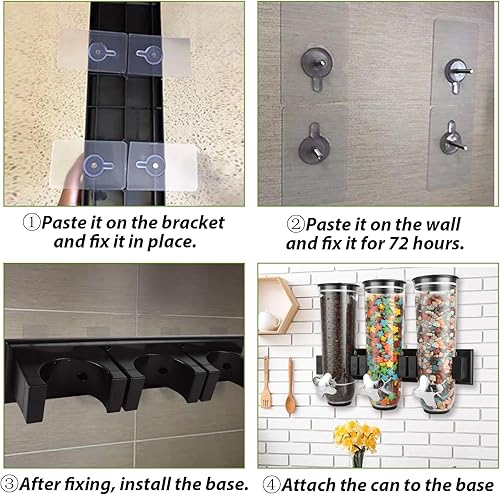 ①Paste it on the bracket and fix it in place.

②Paste it on the wall and fix it for 72 hours.

③After fixing, install the base.

④Attach the can to the base