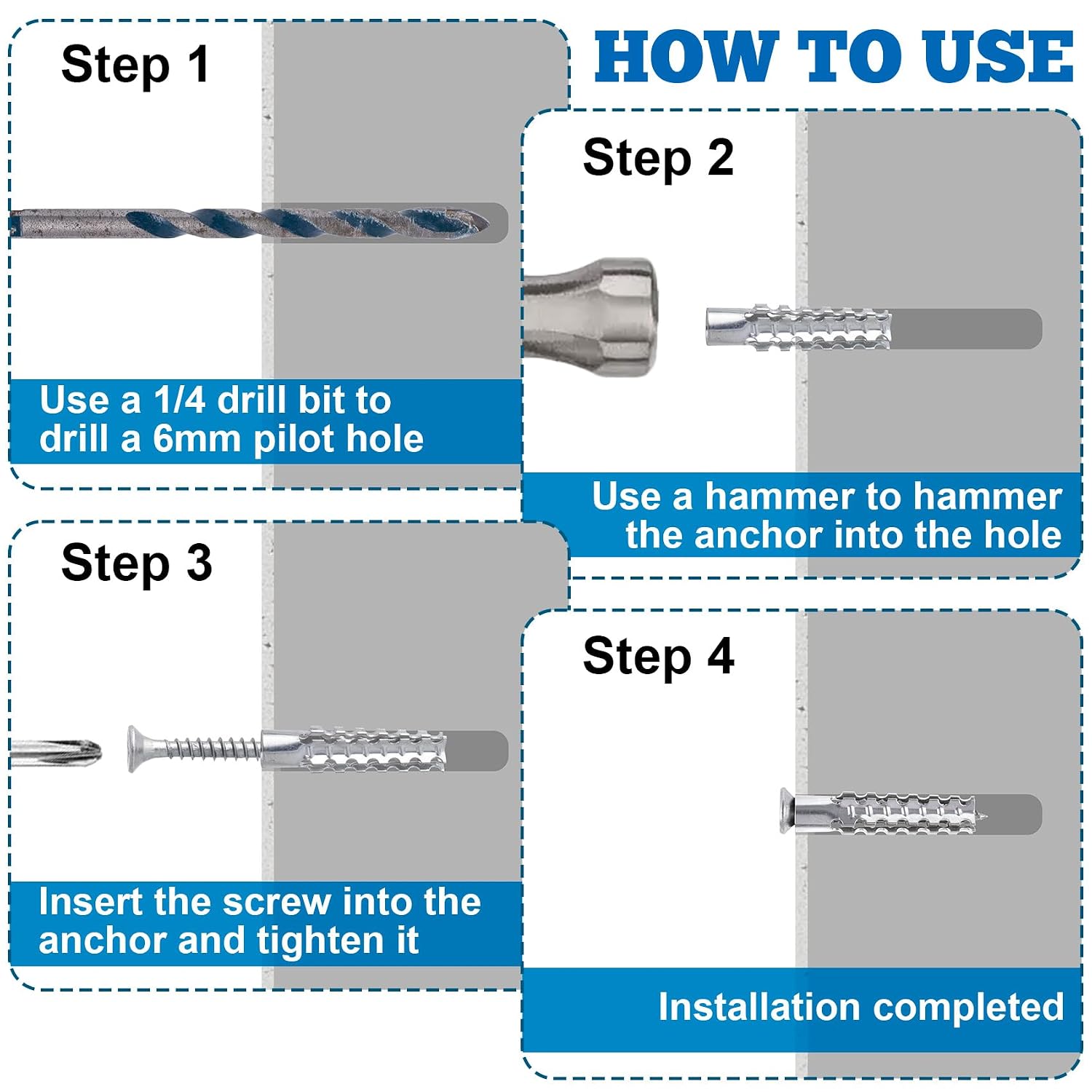 HOW TO USE

Step 1

Use a 1/4 drill bit to drill a 6mm pilot hole

Step 2

Use a hammer to hammer the anchor into the hole

Step 3

Insert the screw into the anchor and tighten it

Step 4

Installation completed