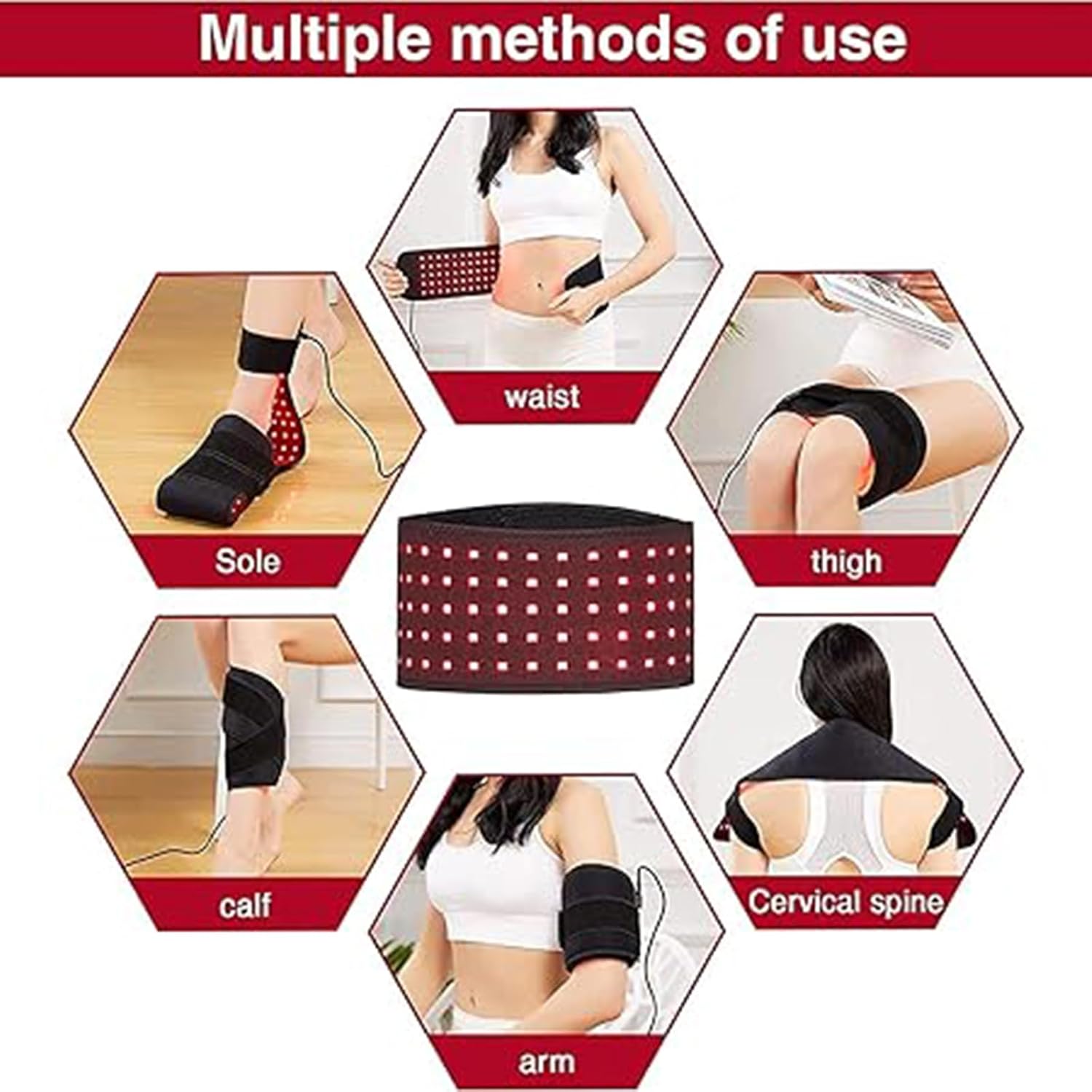 Multiple methods of use

waist

Sole

thigh

calf

Cervical spine

arm