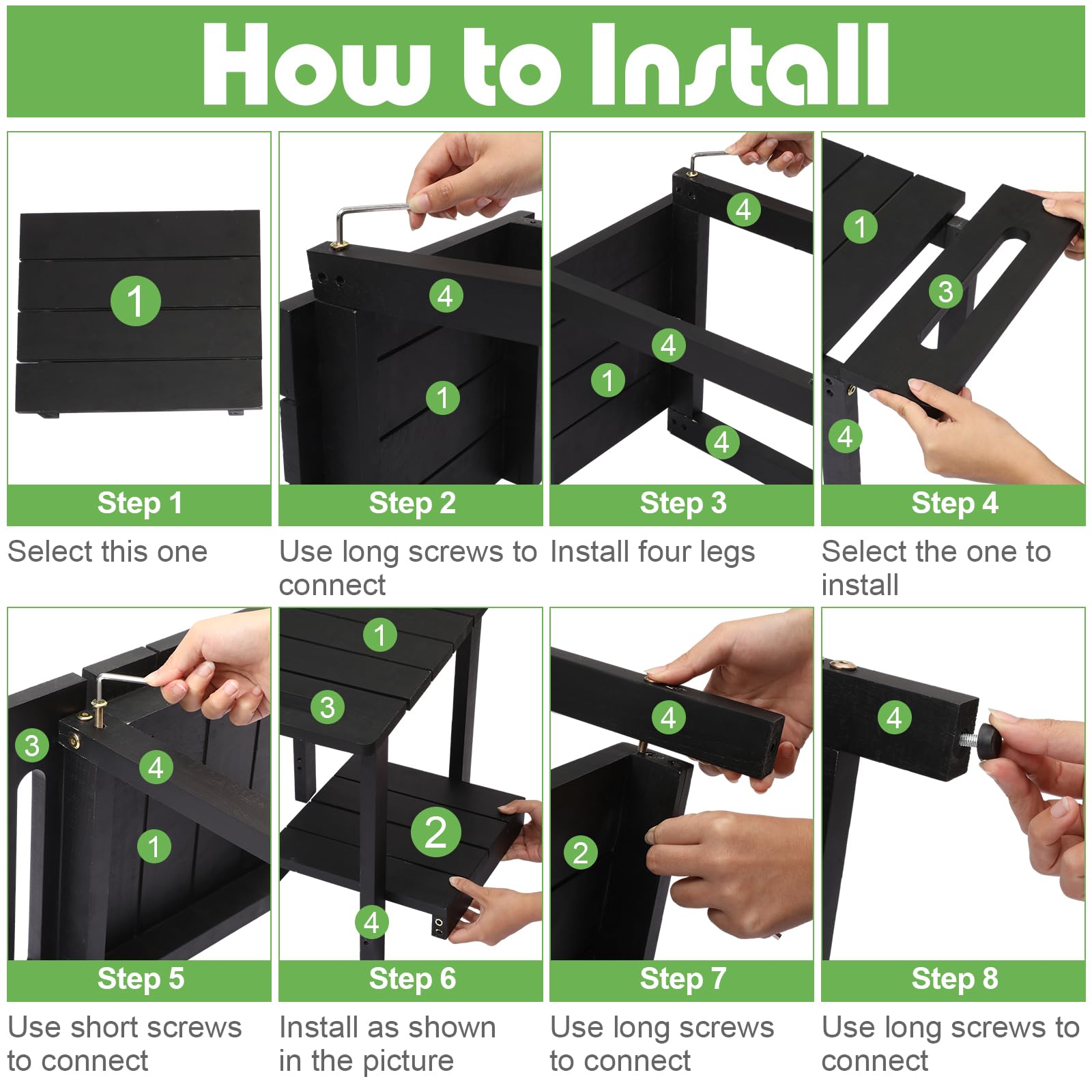 How to Install

1

Step 1

Select this one

4

1

Step 2

Use long screws to connect

4

4

1

4

Step 3

Install four legs

1

3

4

Step 4

Select the one to install

3

4

1

Step 5

Use short screws to connect

1

3

2

4

Step 6

Install as shown in the picture

4

2

Step 7

Use long screws to connect

4

Step 8

Use long screws to connect