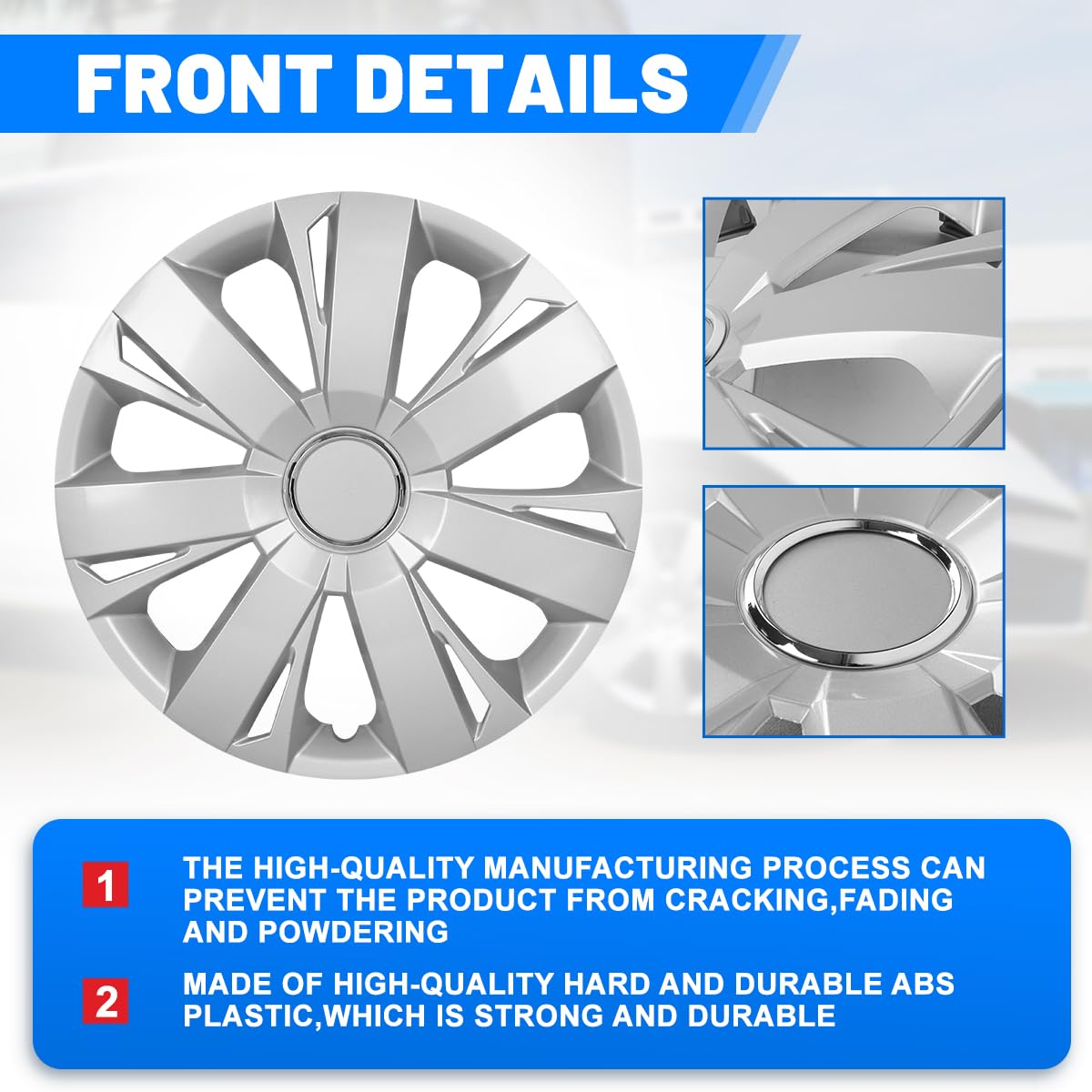 FRONT DETAILS

1 THE HIGH-QUALITY MANUFACTURING PROCESS CAN PREVENT THE PRODUCT FROM CRACKING,FADING AND POWDERING

2 MADE OF HIGH-QUALITY HARD AND DURABLE ABS PLASTIC,WHICH IS STRONG AND DURABLE