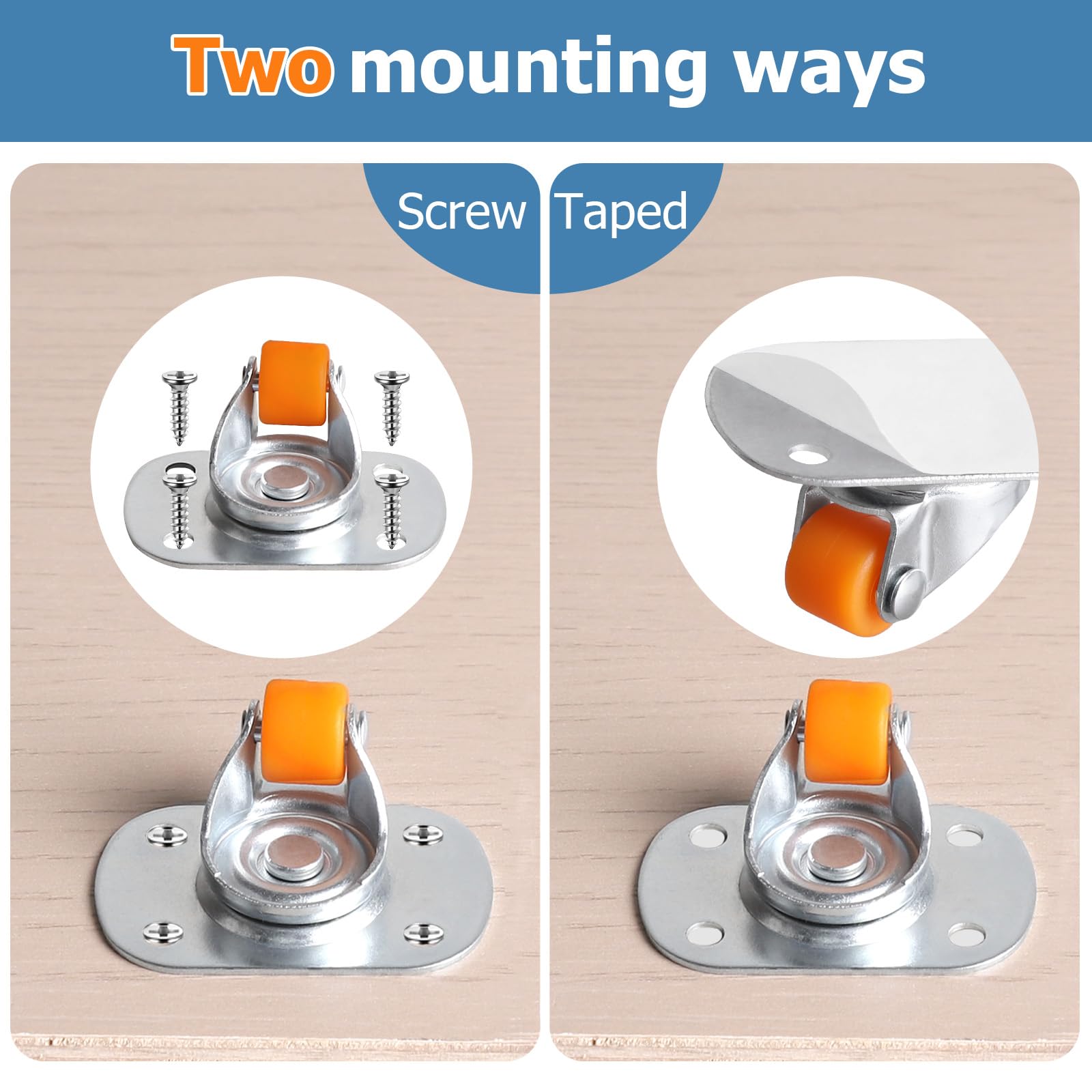 Two mounting ways

Screw

Taped