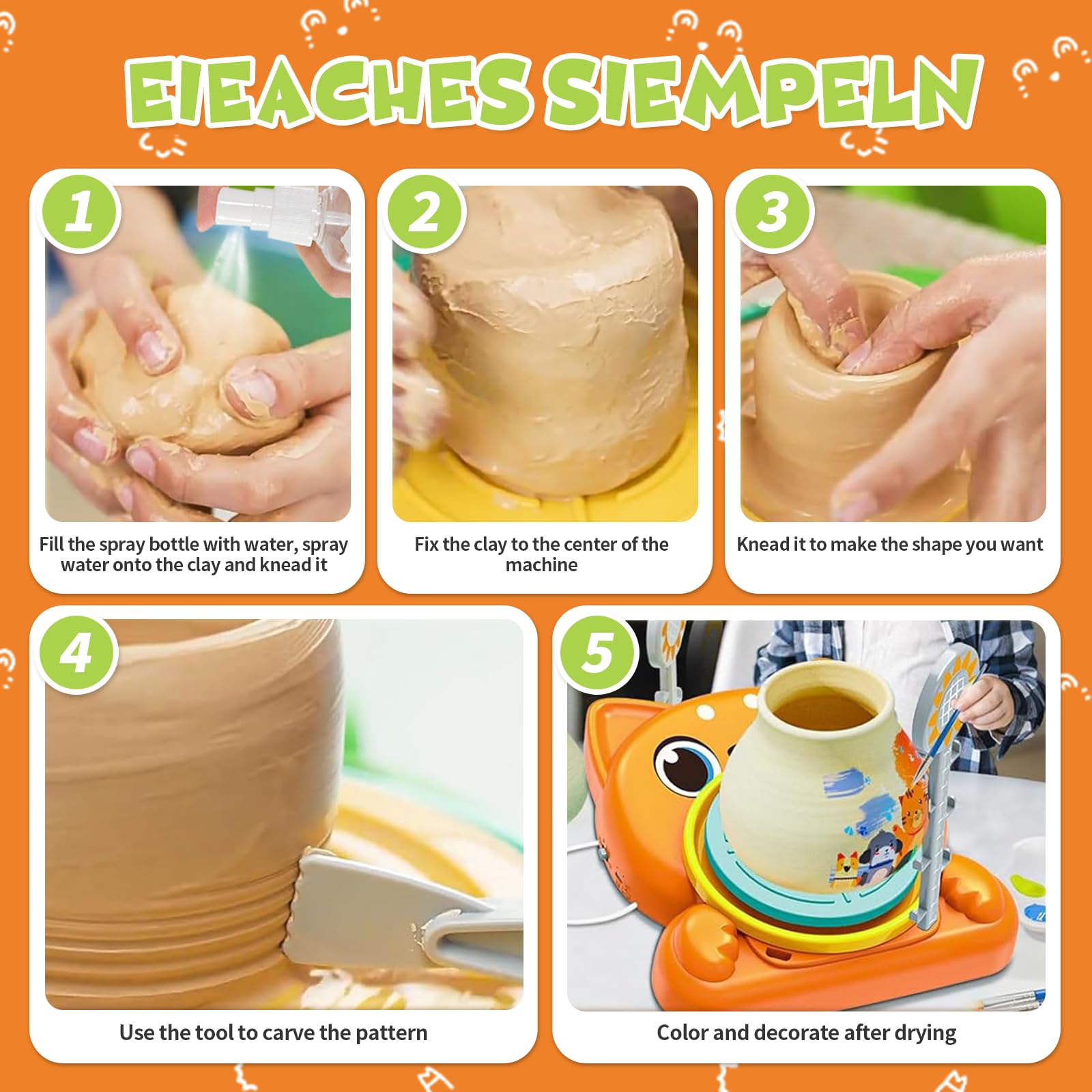 EIEACHES SIEMPELN

1

Fill the spray bottle with water, spray water onto the clay and knead it

2

Fix the clay to the center of the machine

3

Knead it to make the shape you want

4

Use the tool to carve the pattern

5

Color and decorate after drying