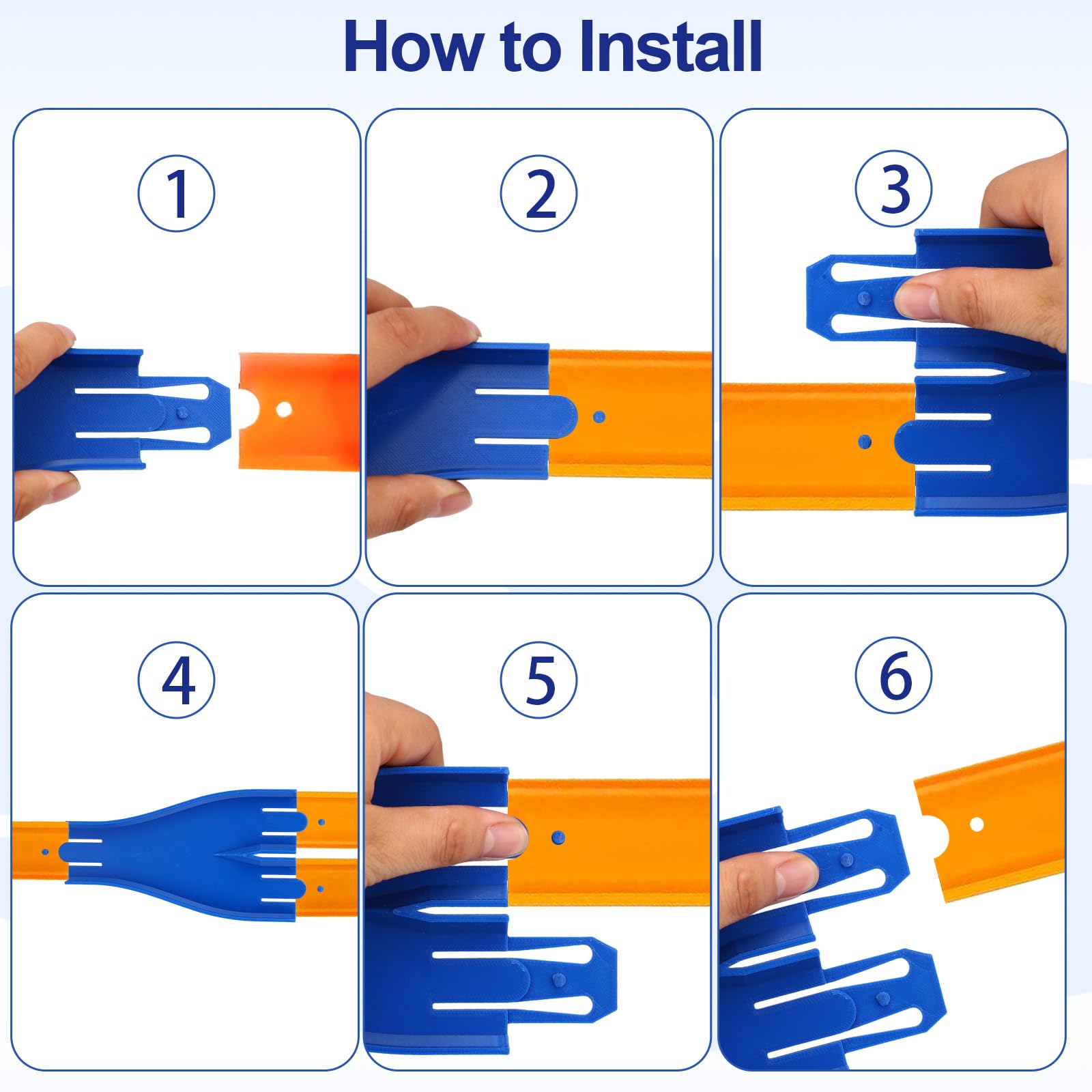 How to Install

①

②

③

④

⑤

⑥