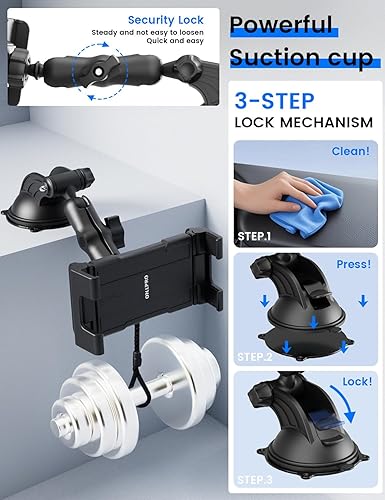 Security Lock
Steady and not easy to loosen
Quick and easy

Powerful
Suction cup

3-STEP
LOCK MECHANISM

Clean!
STEP.1

Press!
STEP.2

Lock!
STEP.3

OHLPRO