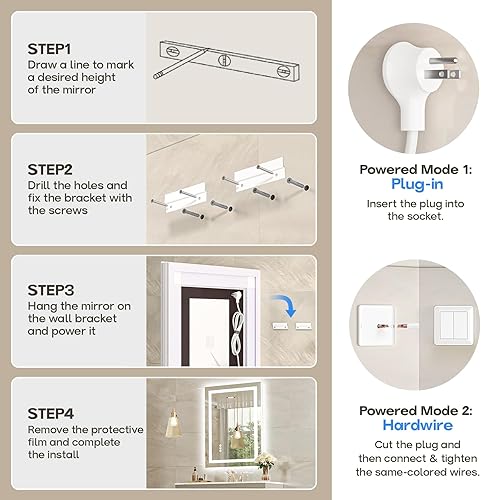 STEP1
Draw a line to mark a desired height of the mirror

STEP2
Drill the holes and fix the bracket with the screws

STEP3
Hang the mirror on the wall bracket and power it

STEP4
Remove the protective film and complete the install

Powered Mode 1:
Plug-in
Insert the plug into the socket.

Powered Mode 2:
Hardwire
Cut the plug and then connect & tighten the same-colored wires.