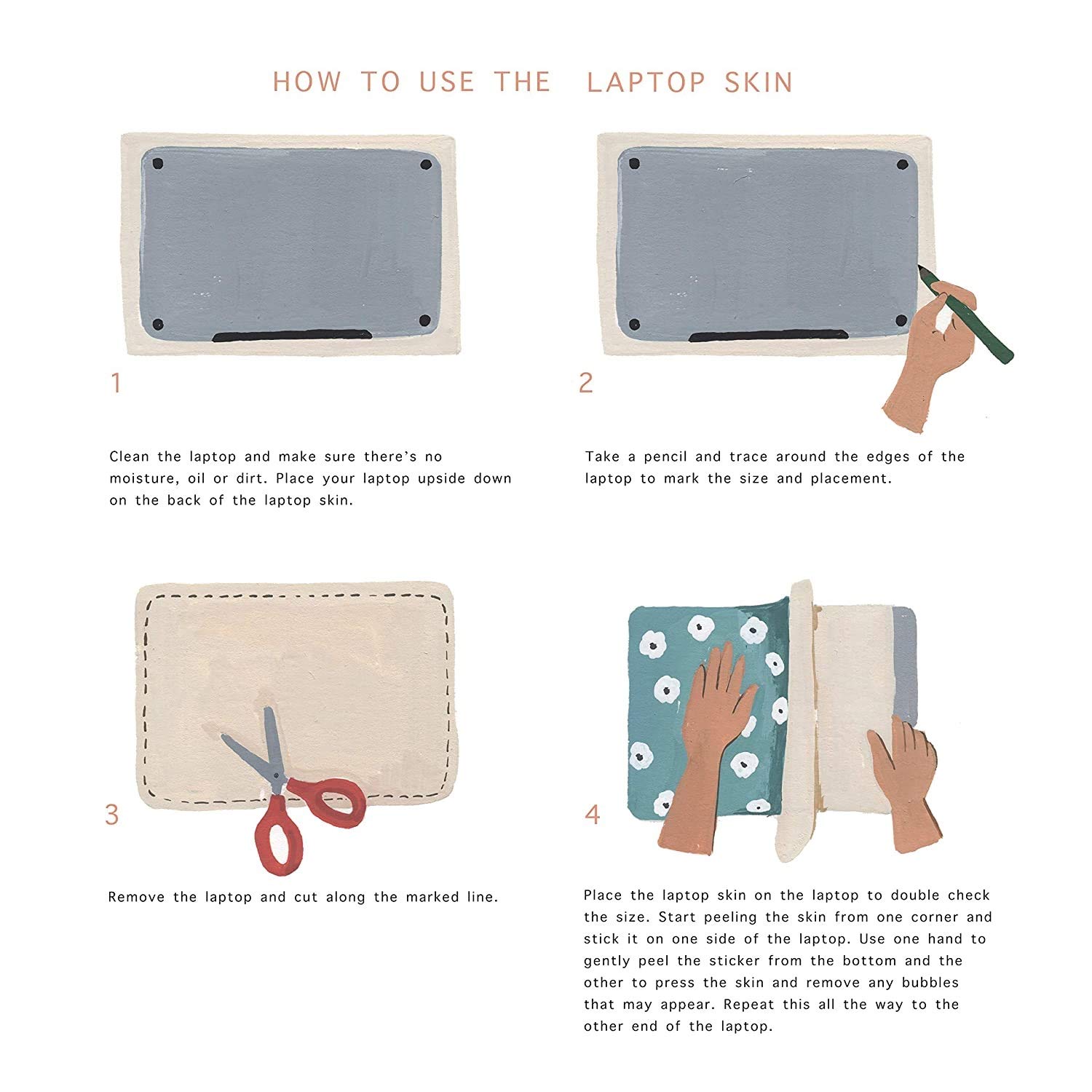 HOW TO USE THE LAPTOP SKIN

1

Clean the laptop and make sure there's no moisture, oil or dirt. Place your laptop upside down on the back of the laptop skin.

2

Take a pencil and trace around the edges of the laptop to mark the size and placement.

3

Remove the laptop and cut along the marked line.

4

Place the laptop skin on the laptop to double check the size. Start peeling the skin from one corner and stick it on one side of the laptop. Use one hand to gently peel the sticker from the bottom and the other to press the skin and remove any bubbles that may appear. Repeat this all the way to the other end of the laptop.