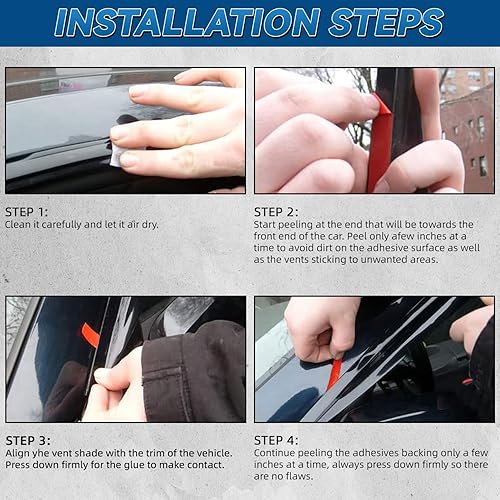 INSTALLATION STEPS

STEP 1:
Clean it carefully and let it air dry.

STEP 2:
Start peeling at the end that will be towards the front end of the car. Peel only afew inches at a time to avoid dirt on the adhesive surface as well as the vents sticking to unwanted areas.

STEP 3:
Align yhe vent shade with the trim of the vehicle. Press down firmly for the glue to make contact.

STEP 4:
Continue peeling the adhesives backing only a few inches at a time, always press down firmly so there are no flaws.