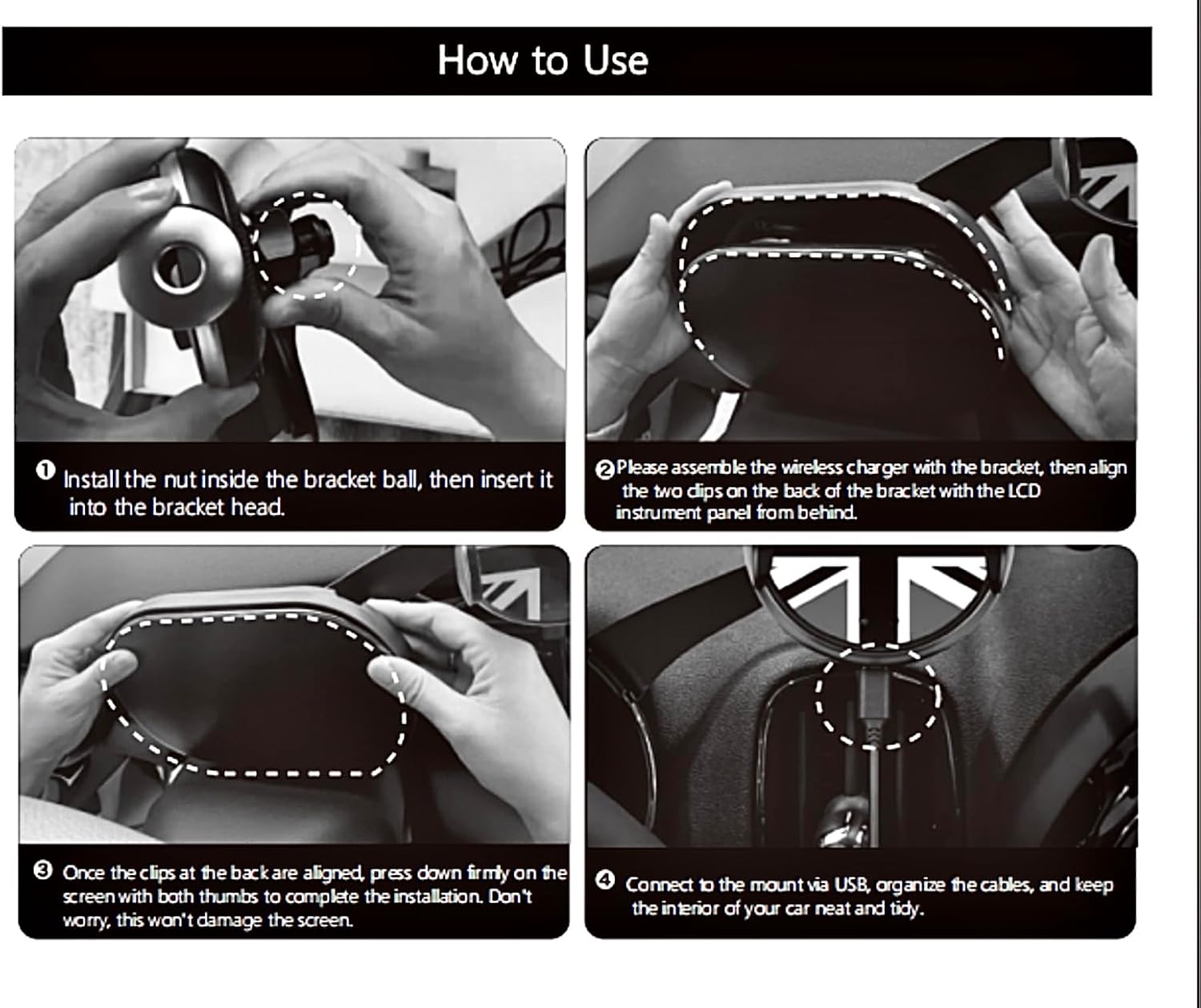 How to Use

❶ Install the nut inside the bracket ball, then insert it into the bracket head.

❷ Please assemble the wireless charger with the bracket, then align the two clips on the back of the bracket with the LCD instrument panel from behind.

❸ Once the clips at the back are aligned, press down firmly on the screen with both thumbs to complete the installation. Don't worry, this won't damage the screen.

❹ Connect to the mount via USB, organize the cables, and keep the interior of your car neat and tidy.