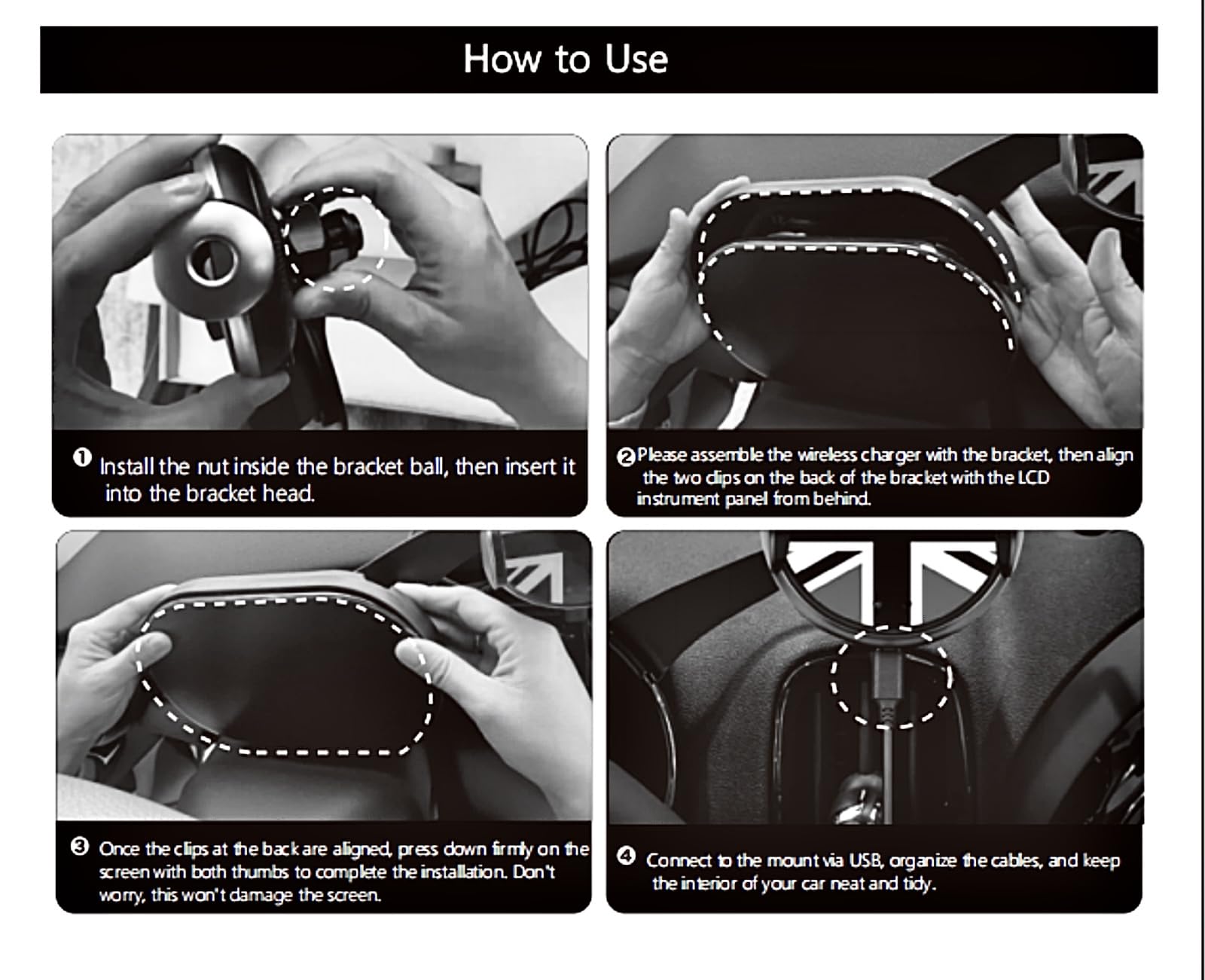 How to Use

❶ Install the nut inside the bracket ball, then insert it into the bracket head.

❷ Please assemble the wireless charger with the bracket, then align the two clips on the back of the bracket with the LCD instrument panel from behind.

❸ Once the clips at the back are aligned, press down firmly on the screen with both thumbs to complete the installation. Don't worry, this won't damage the screen.

❹ Connect to the mount via USB, organize the cables, and keep the interior of your car neat and tidy.