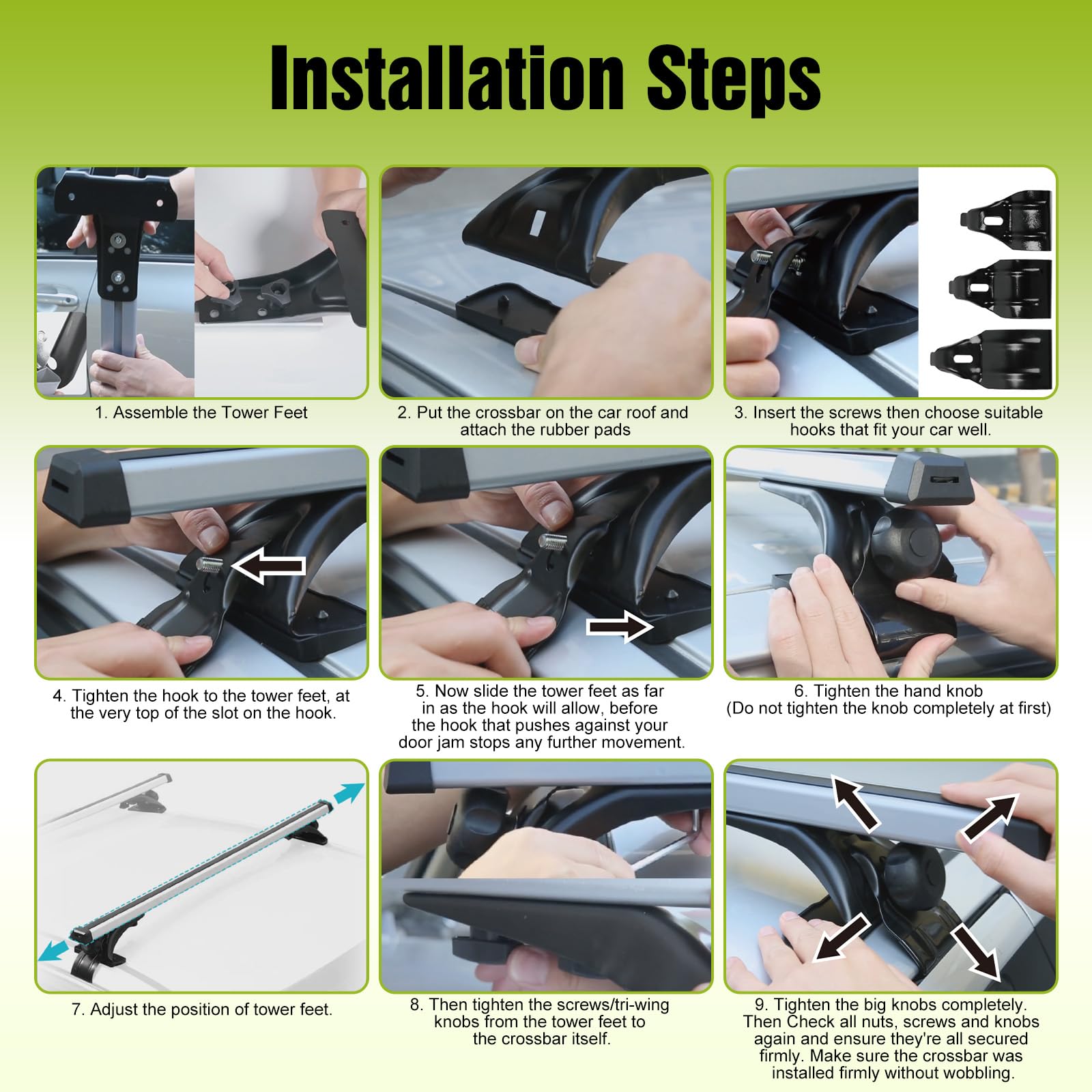 Installation Steps

1. Assemble the Tower Feet

2. Put the crossbar on the car roof and attach the rubber pads

3. Insert the screws then choose suitable hooks that fit your car well.

4. Tighten the hook to the tower feet, at the very top of the slot on the hook.

5. Now slide the tower feet as far in as the hook will allow, before the hook that pushes against your door jam stops any further movement.

6. Tighten the hand knob (Do not tighten the knob completely at first)

7. Adjust the position of tower feet.

8. Then tighten the screws/tri-wing knobs from the tower feet to the crossbar itself.

9. Tighten the big knobs completely. Then Check all nuts, screws and knobs again and ensure they're all secured firmly. Make sure the crossbar was installed firmly without wobbling.