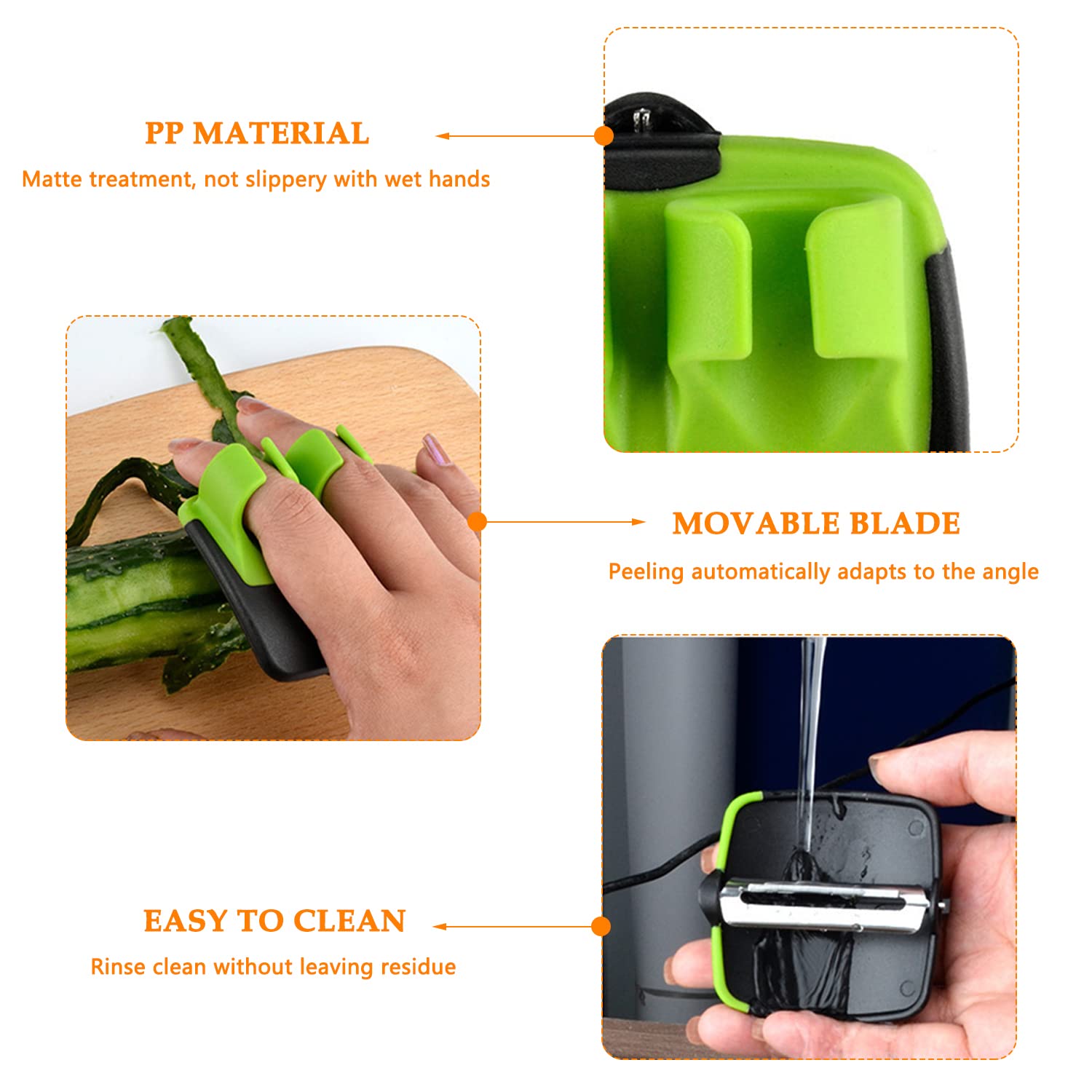 PP MATERIAL

Matte treatment, not slippery with wet hands

MOVABLE BLADE

Peeling automatically adapts to the angle

EASY TO CLEAN

Rinse clean without leaving residue