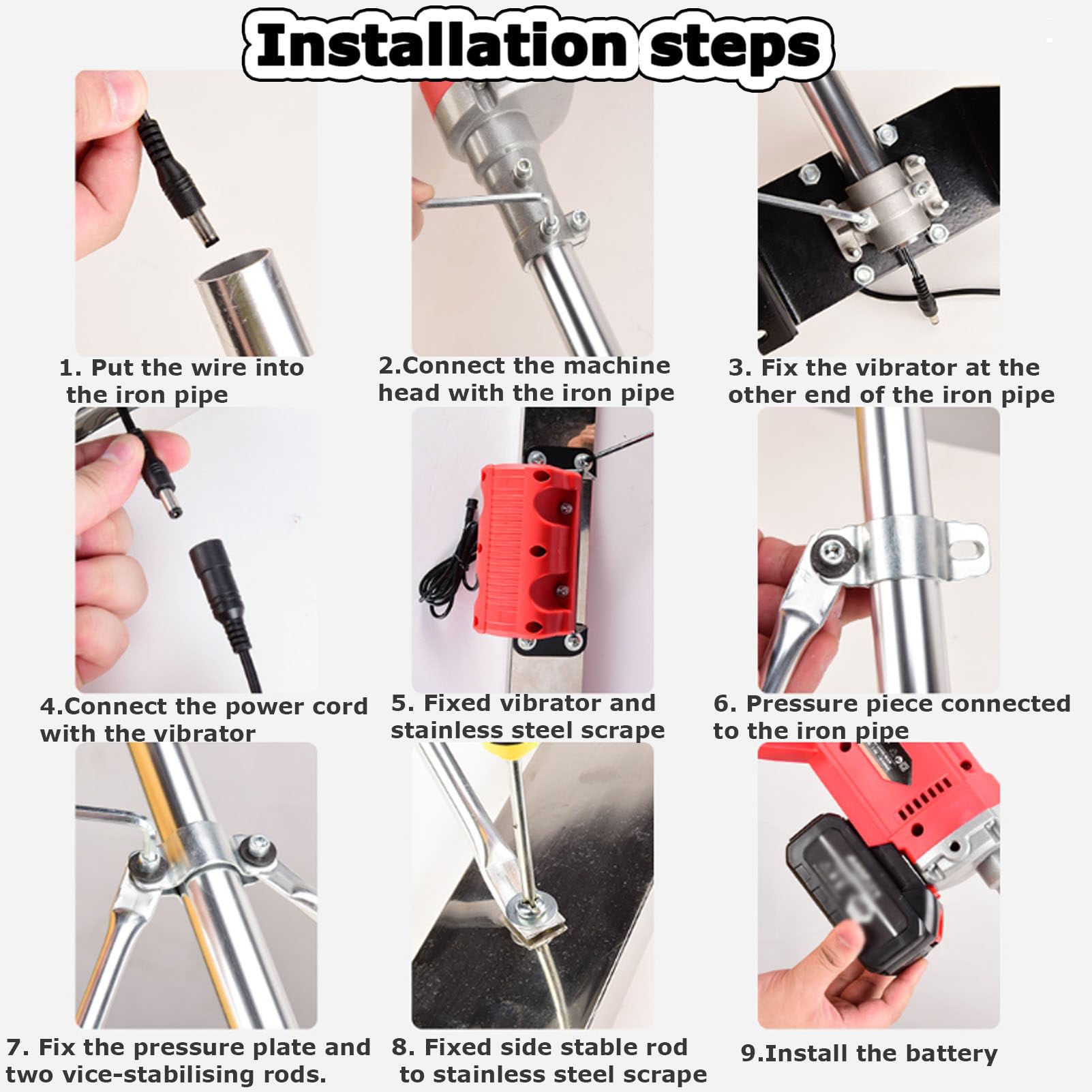 Installation steps

1. Put the wire into the iron pipe

2.Connect the machine head with the iron pipe

3. Fix the vibrator at the other end of the iron pipe

4.Connect the power cord with the vibrator

5. Fixed vibrator and stainless steel scrape

6. Pressure piece connected to the iron pipe

7. Fix the pressure plate and two vice-stabilising rods.

8. Fixed side stable rod to stainless steel scrape

9.Install the battery