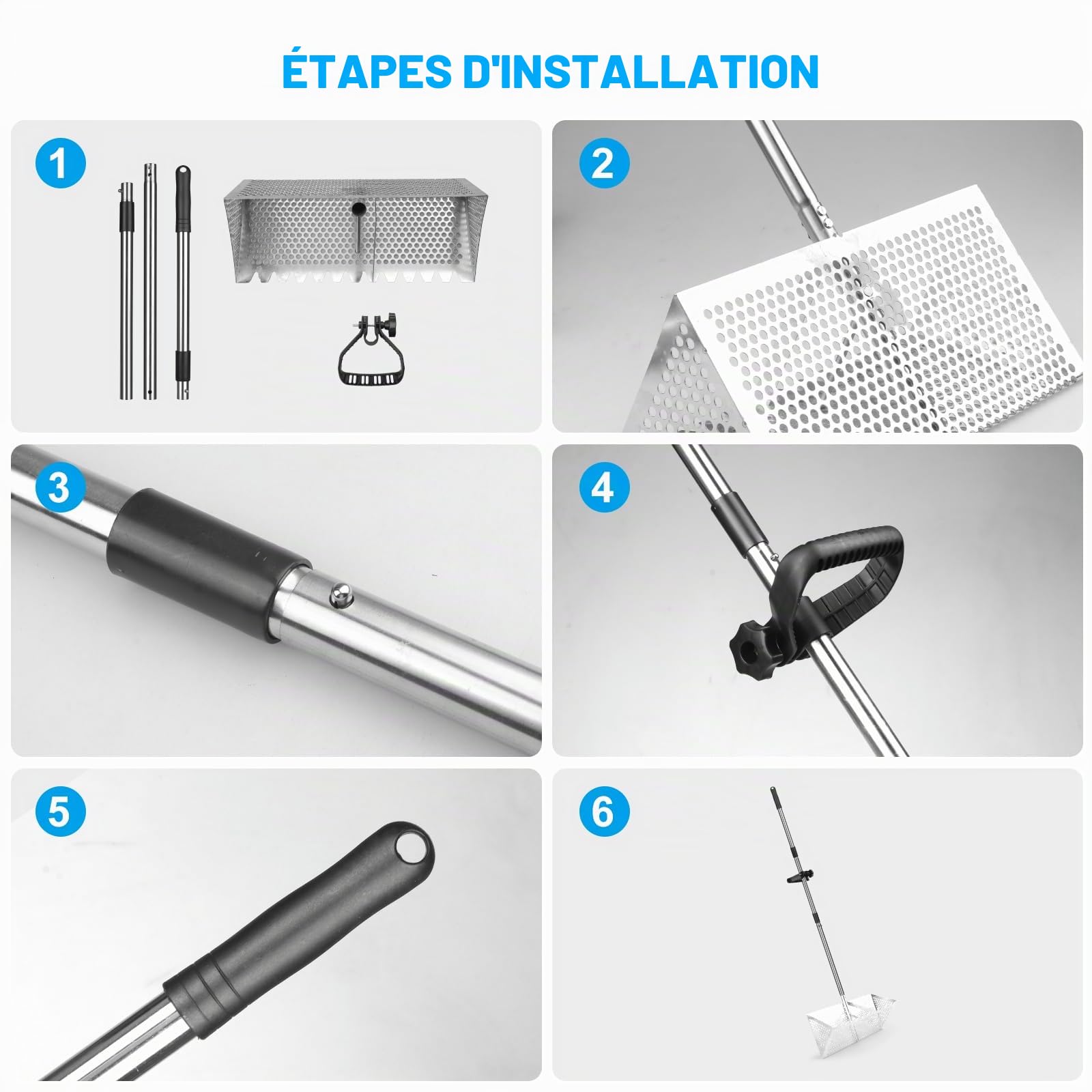 ÉTAPES D'INSTALLATION

1

2

3

4

5

6