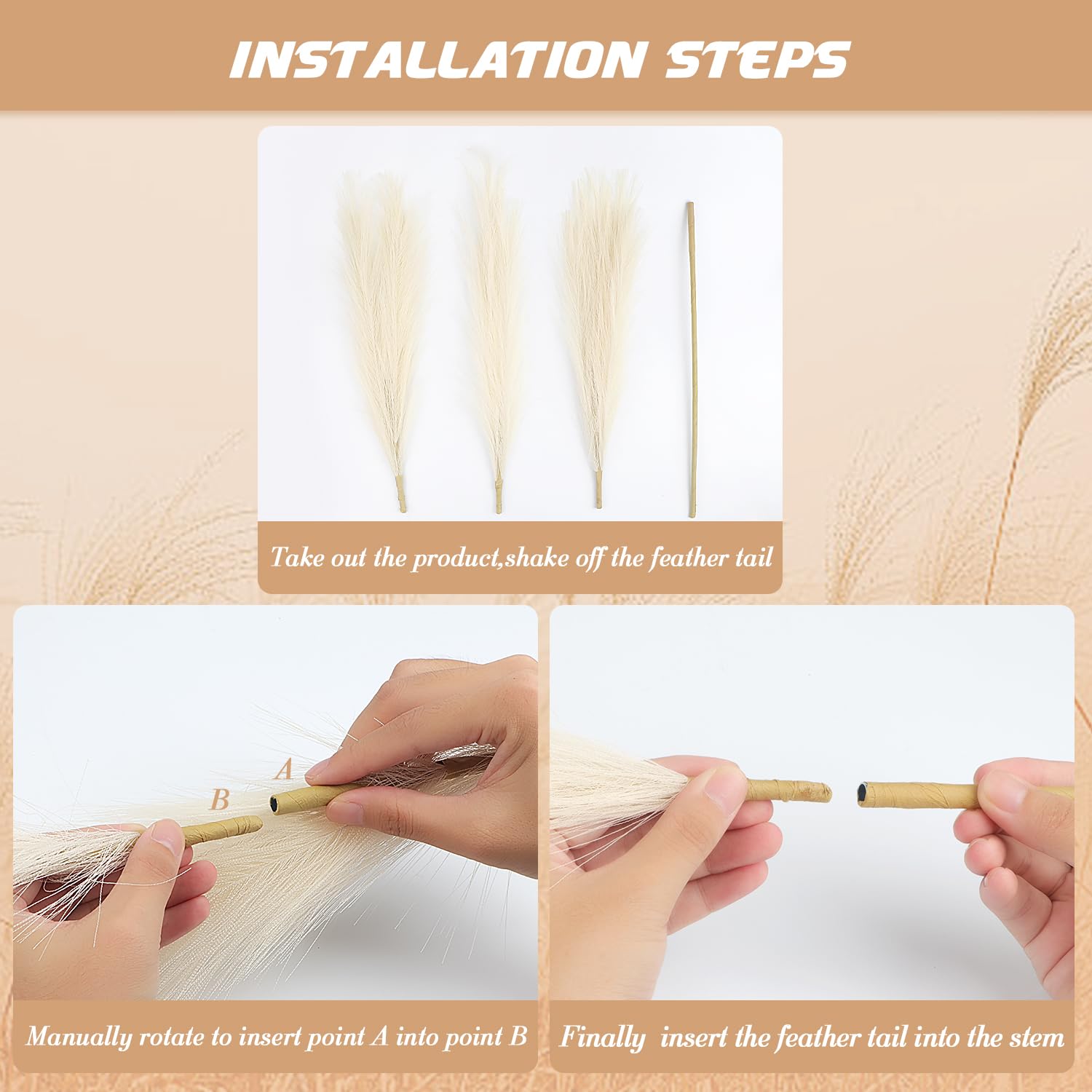 INSTALLATION STEPS

Take out the product,shake off the feather tail

A

B

Manually rotate to insert point A into point B

Finally insert the feather tail into the stem