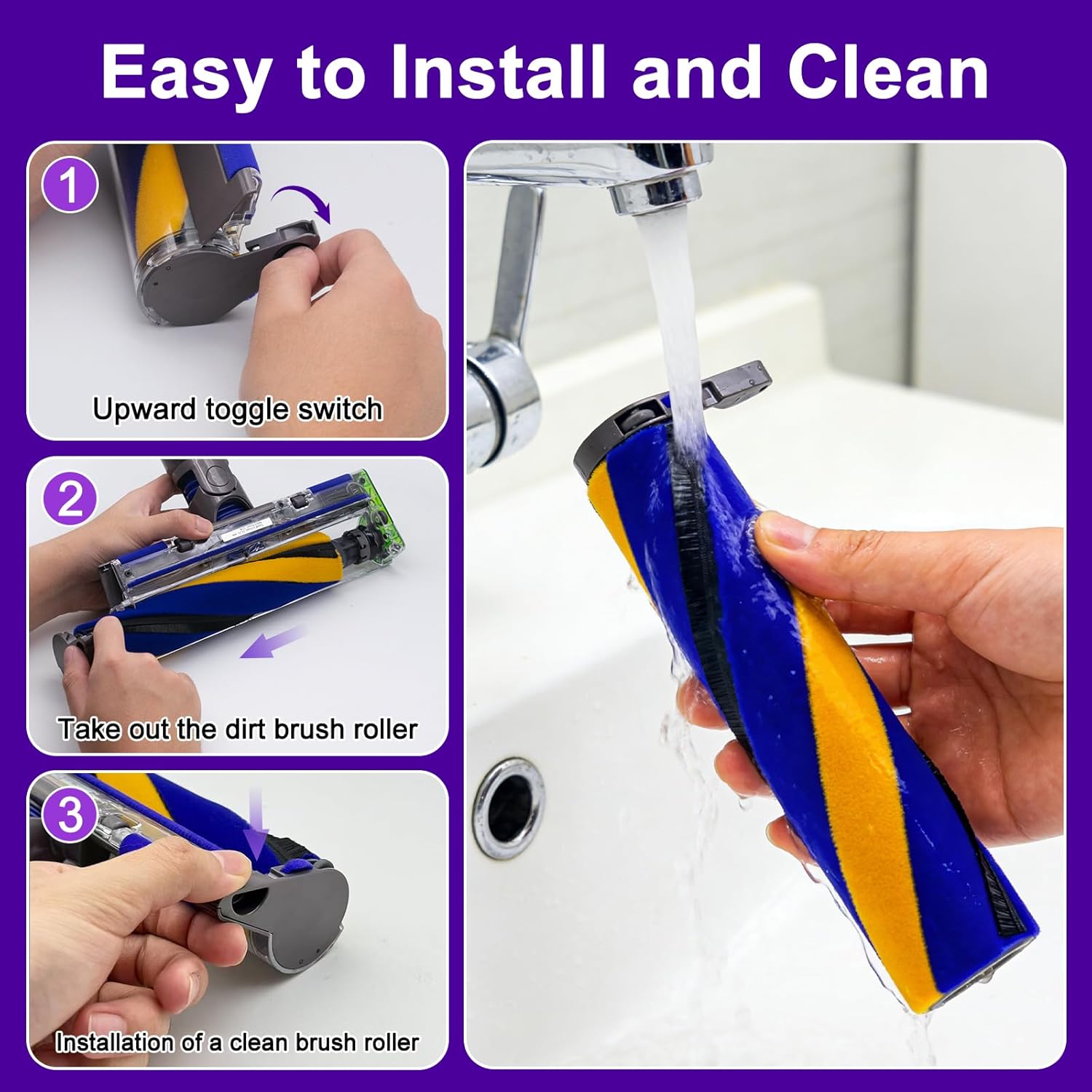 Easy to Install and Clean

1

Upward toggle switch

2

Take out the dirt brush roller

3

Installation of a clean brush roller