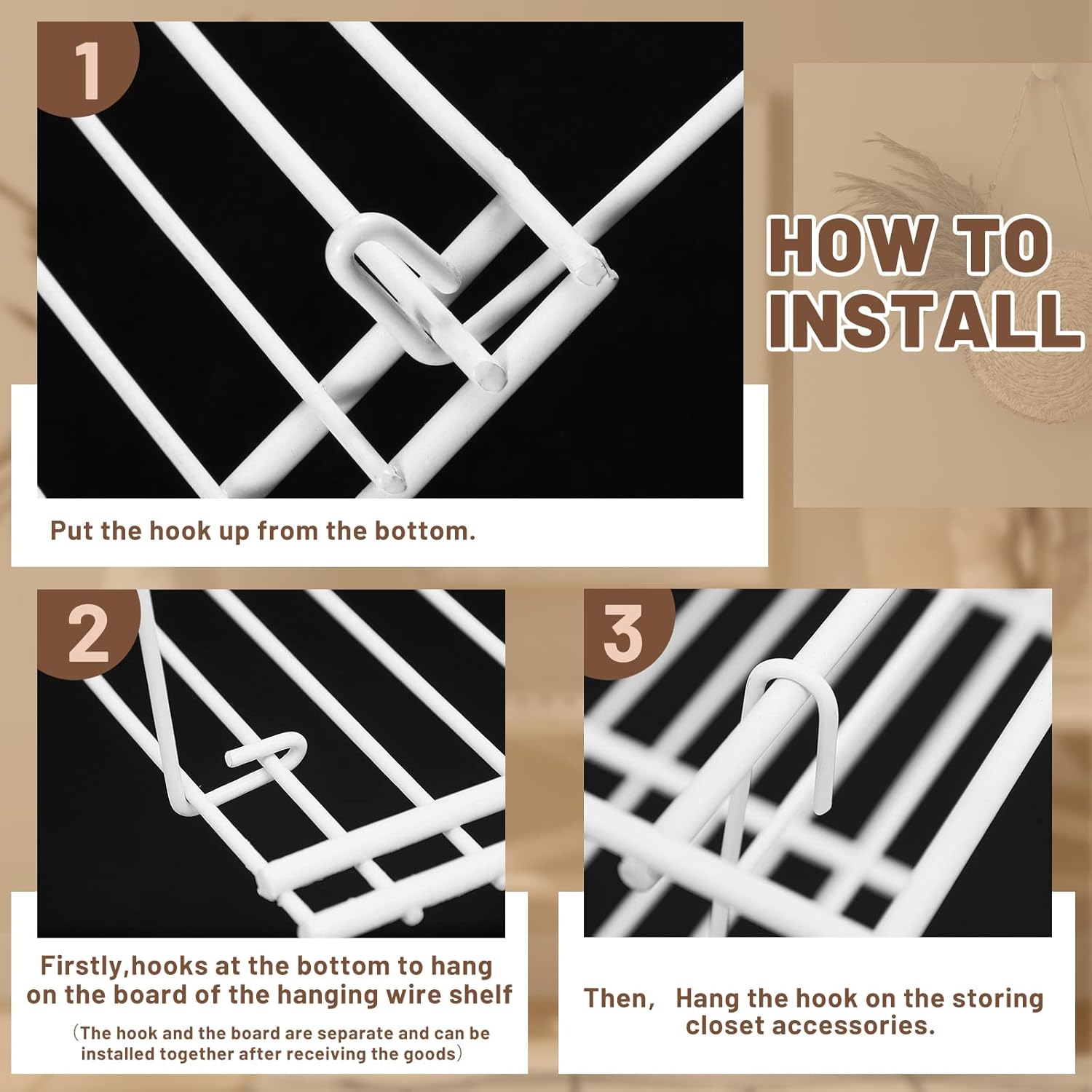 1

HOW TO INSTALL

Put the hook up from the bottom.

2

Firstly,hooks at the bottom to hang on the board of the hanging wire shelf

（The hook and the board are separate and can be installed together after receiving the goods）

3

Then,　Hang the hook on the storing closet accessories.