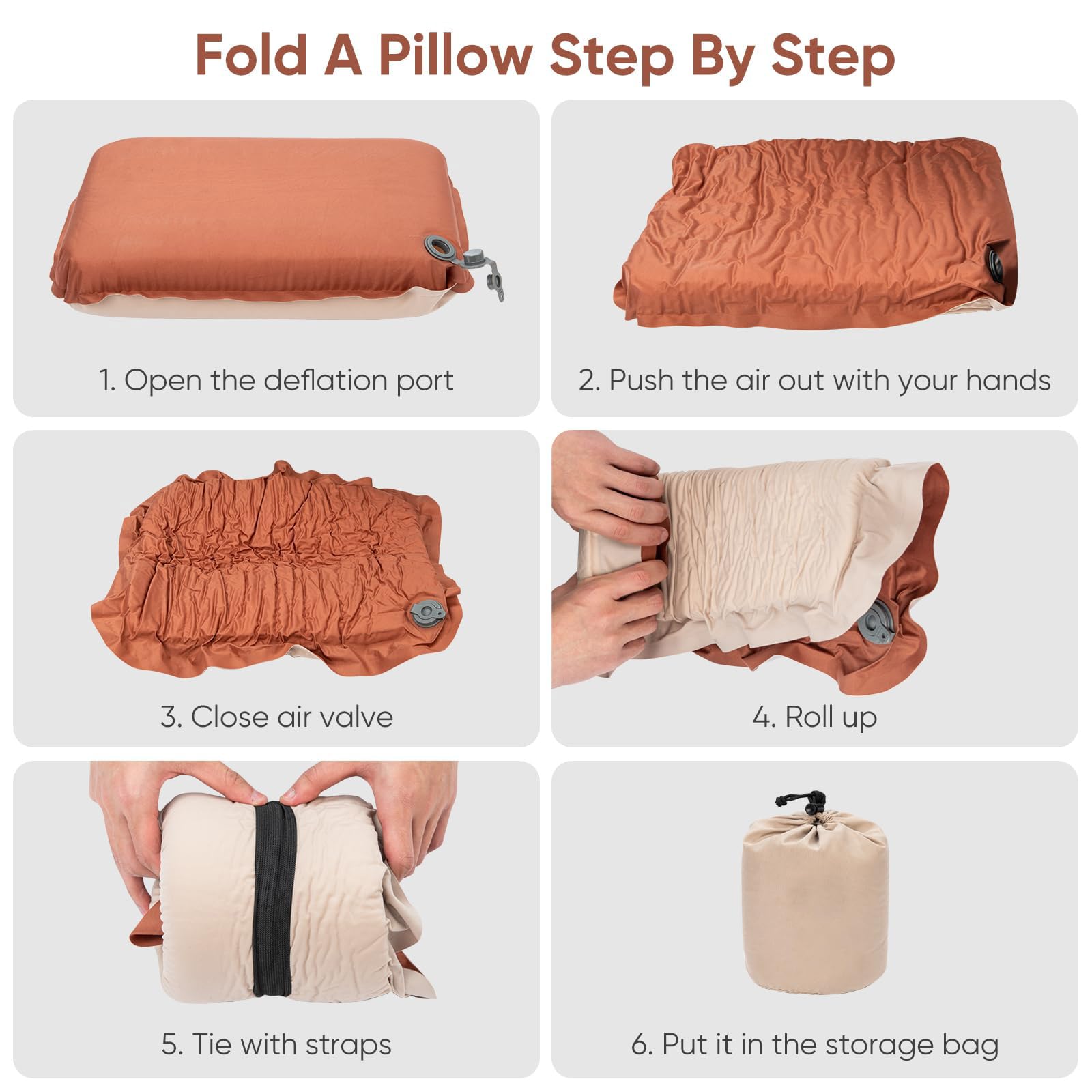 Fold A Pillow Step By Step

1. Open the deflation port

2. Push the air out with your hands

3. Close air valve

4. Roll up

5. Tie with straps

6. Put it in the storage bag