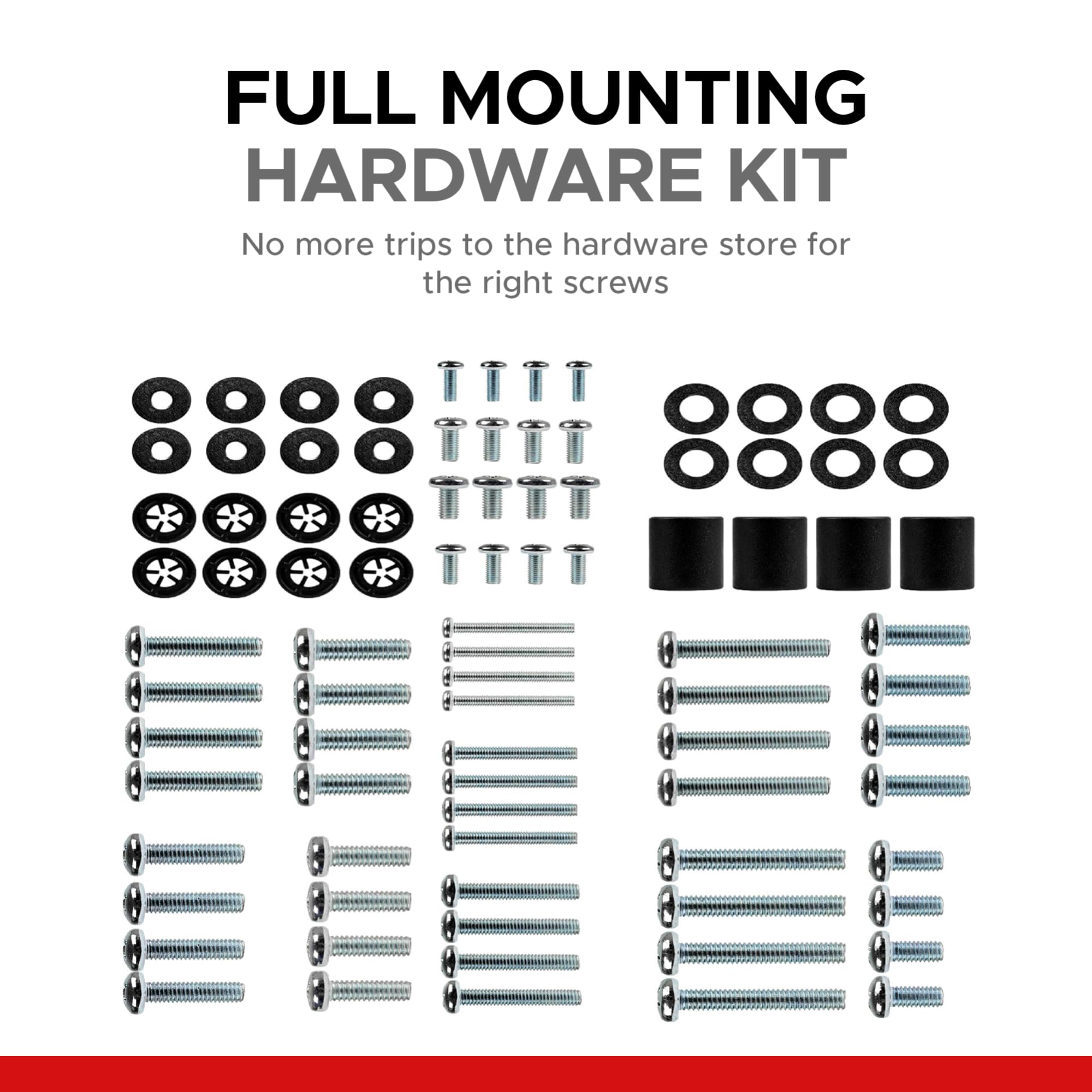 FULL MOUNTING
HARDWARE KIT

No more trips to the hardware store for the right screws