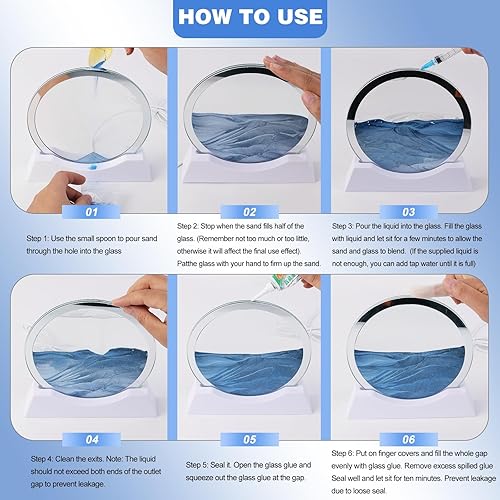 HOW TO USE

01

Step 1: Use the small spoon to pour sand through the hole into the glass

02

Step 2: Stop when the sand fills half of the glass. (Remember not too much or too little, otherwise it will affect the final use effect). Patthe glass with your hand to firm up the sand.

03

Step 3: Pour the liquid into the glass. Fill the glass with liquid and let sit for a few minutes to allow the sand and glass to blend. (If the supplied liquid is not enough, you can add tap water until it is full)

04

Step 4: Clean the exits. Note: The liquid should not exceed both ends of the outlet gap to prevent leakage.

05

Step 5: Seal it. Open the glass glue and squeeze out the glass glue at the gap

06

Step 6: Put on finger covers and fill the whole gap evenly with glass glue. Remove excess spilled glue Seal well and let sit for ten minutes. Prevent leakage due to loose seal.