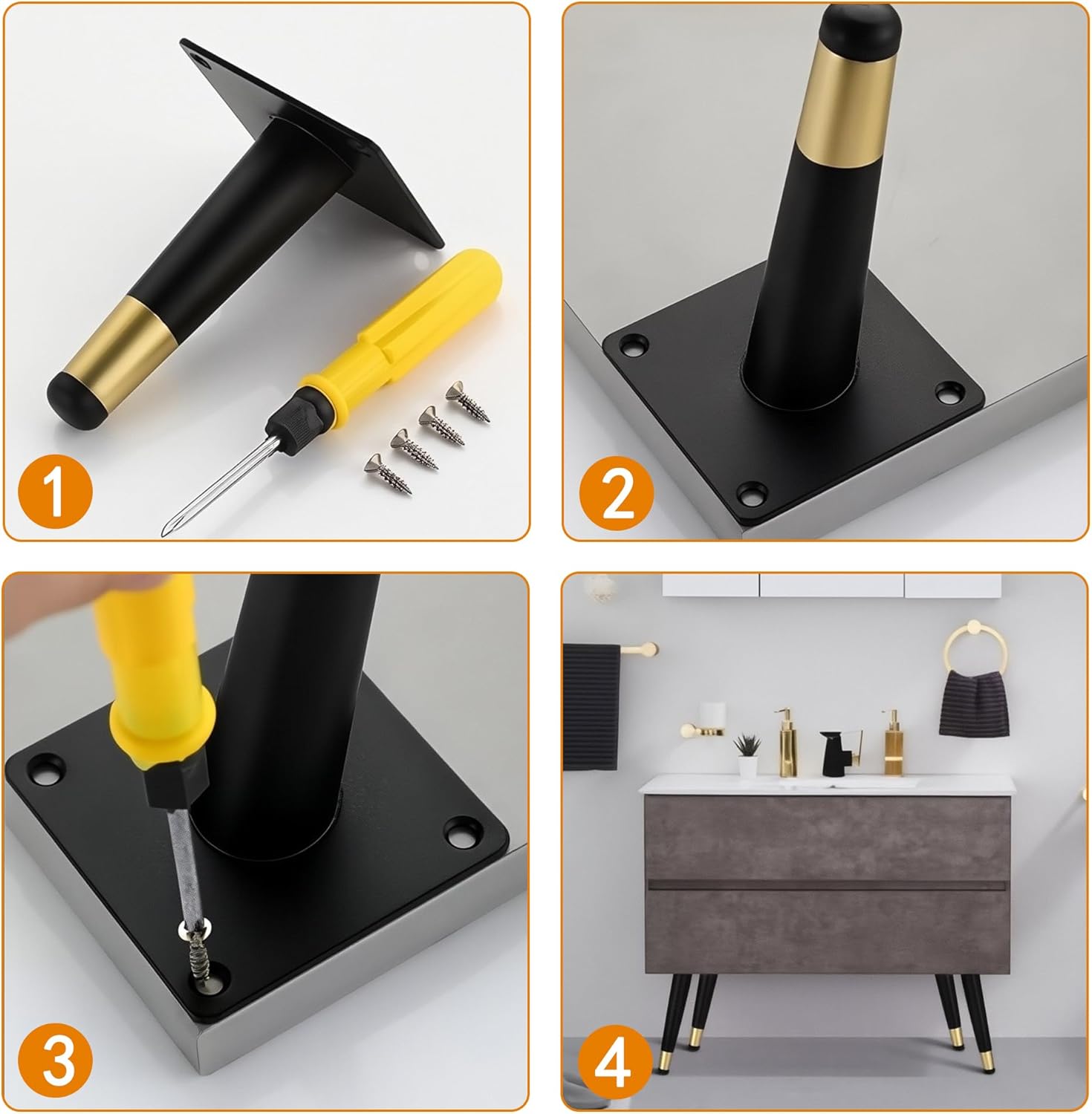 1

2

3

4