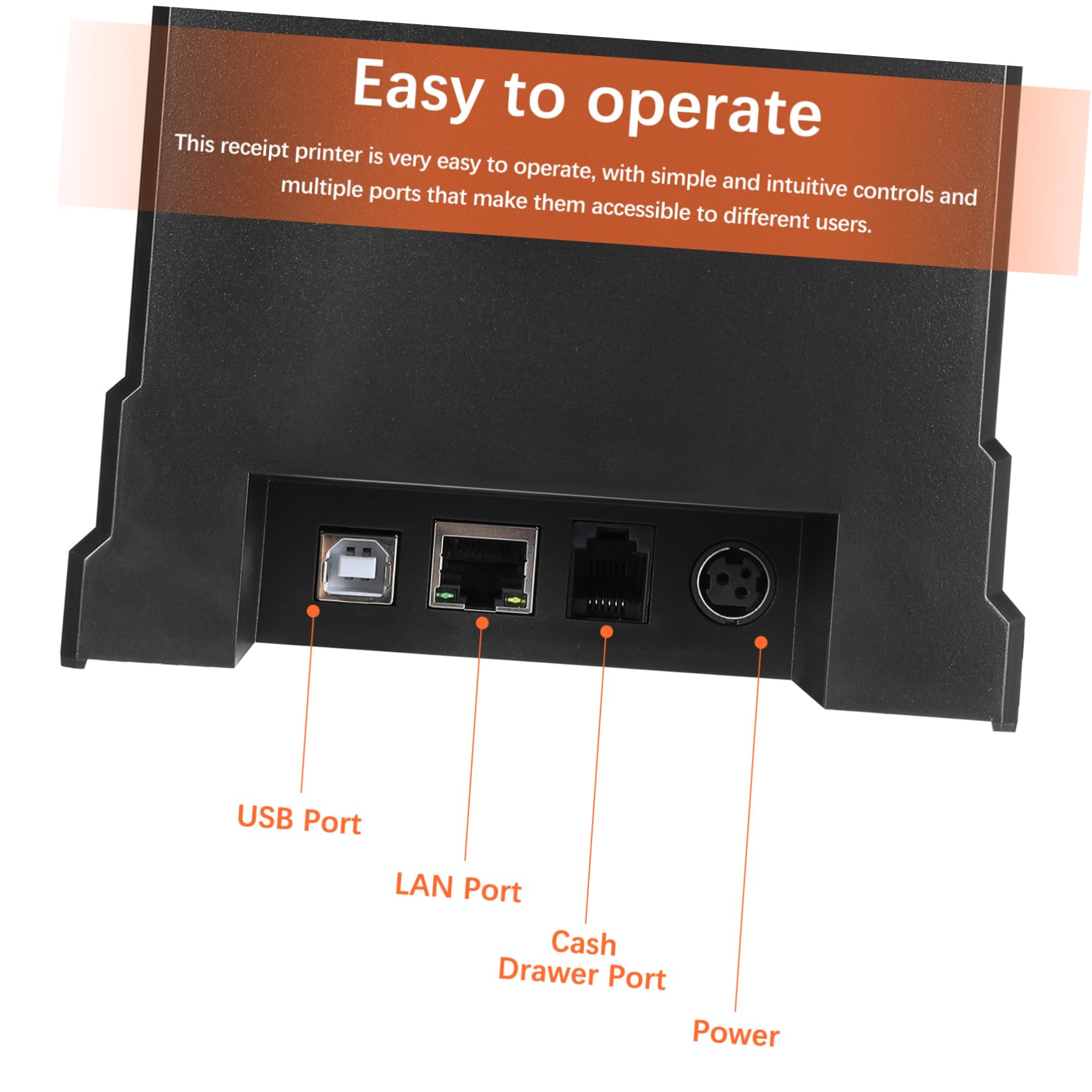 Easy to operate

This receipt printer is very easy to operate, with simple and intuitive controls and multiple ports that make them accessible to different users.

USB Port

LAN Port

Cash Drawer Port

Power